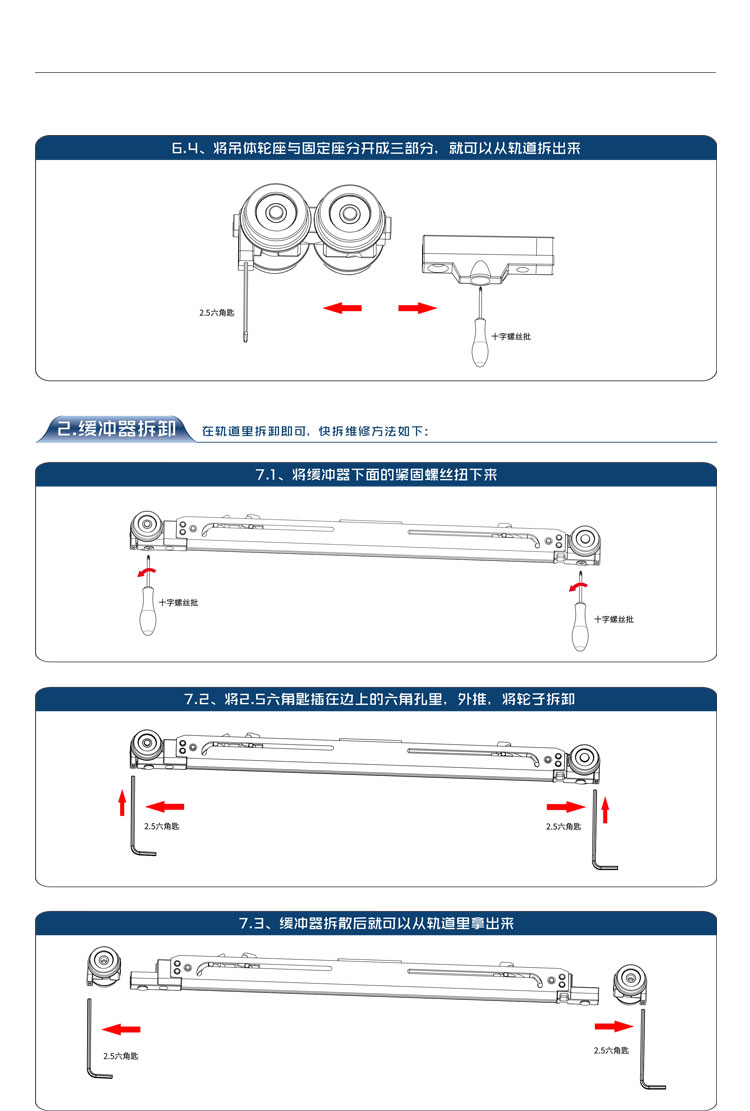 6.4、将吊体轮座与固定座分开成三部分，就可以从轨道拆出来

2.5六角匙

十字螺丝批

2.缓冲器拆卸 在轨道里拆卸即可，快拆维修方法如下：

7.1、将缓冲器下面的紧固螺丝扭下来

十字螺丝批

十字螺丝批

7.2、将2.5六角匙插在边上的六角孔里，外推，将轮子拆卸

2.5六角匙

2.5六角匙

7.3、缓冲器拆散后就可以从轨道里拿出来

2.5六角匙

2.5六角匙