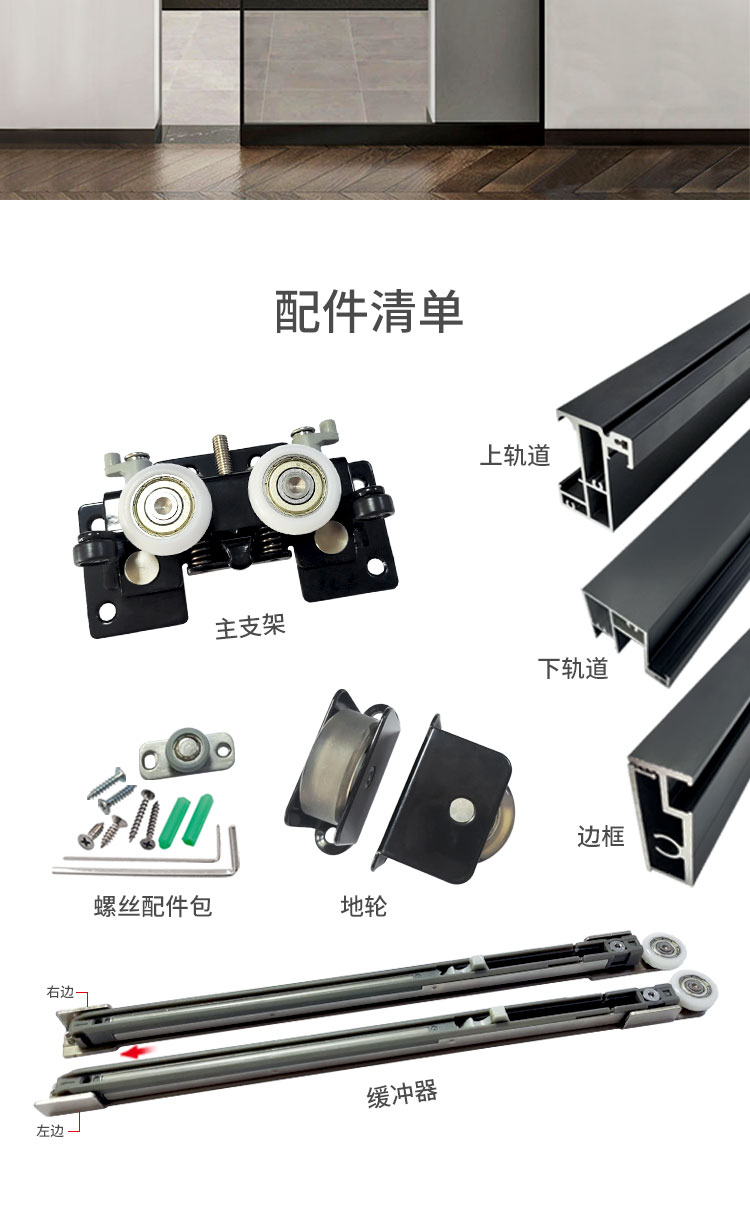 配件清单

上轨道

主支架

下轨道

边框

螺丝配件包

地轮

右边

缓冲器

左边