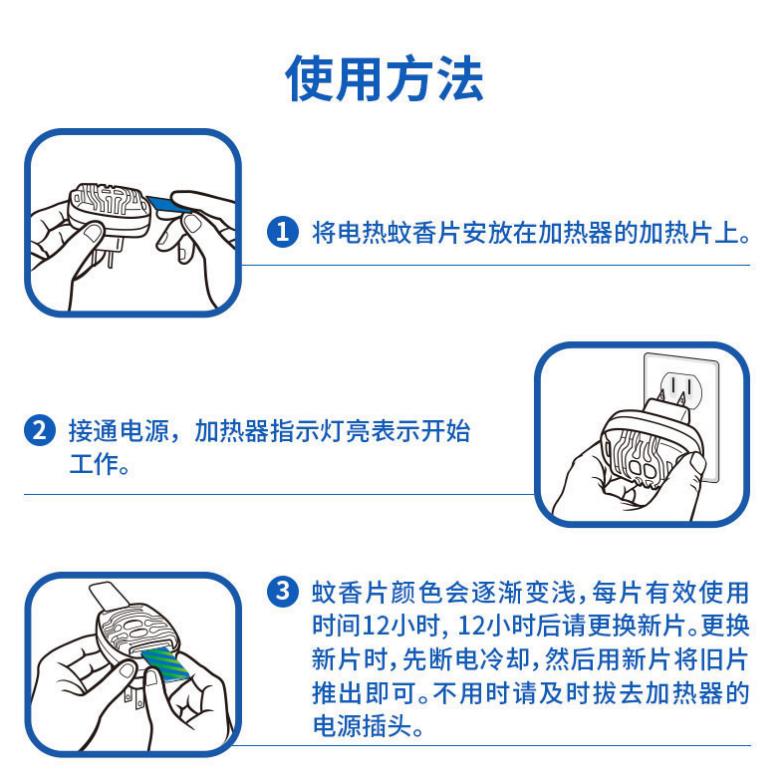 使用方法

1 将电热蚊香片安放在加热器的加热片上。

2 接通电源，加热器指示灯亮表示开始工作。

3 蚊香片颜色会逐渐变浅，每片有效使用时间12小时，12小时后请更换新片。更换新片时，先断电冷却，然后用新片将旧片推出即可。不用时请及时拔去加热器的电源插头。