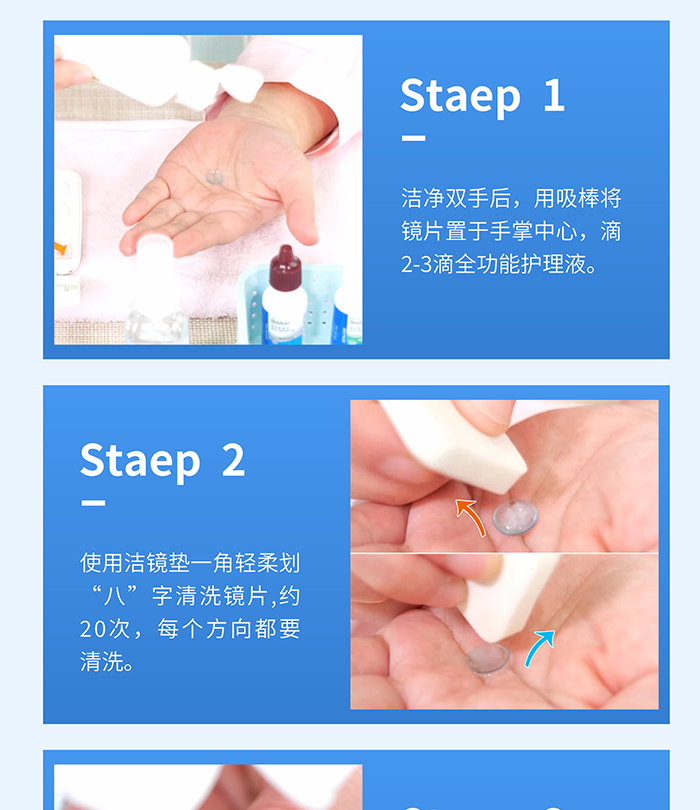 Staep 1

洁净双手后，用吸棒将镜片置于手掌中心，滴2-3滴全功能护理液。

Staep 2

使用洁镜垫一角轻柔划“八”字清洗镜片,约20次，每个方向都要清洗。