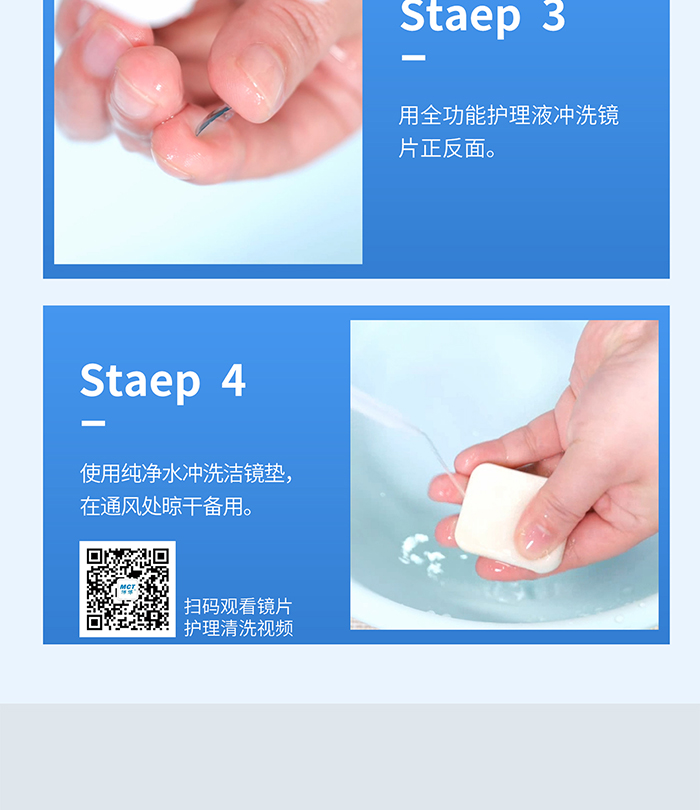 Staep 3

用全功能护理液冲洗镜片正反面。

Staep 4

使用纯净水冲洗洁镜垫，在通风处晾干备用。

MCT

扫码观看镜片护理清洗视频