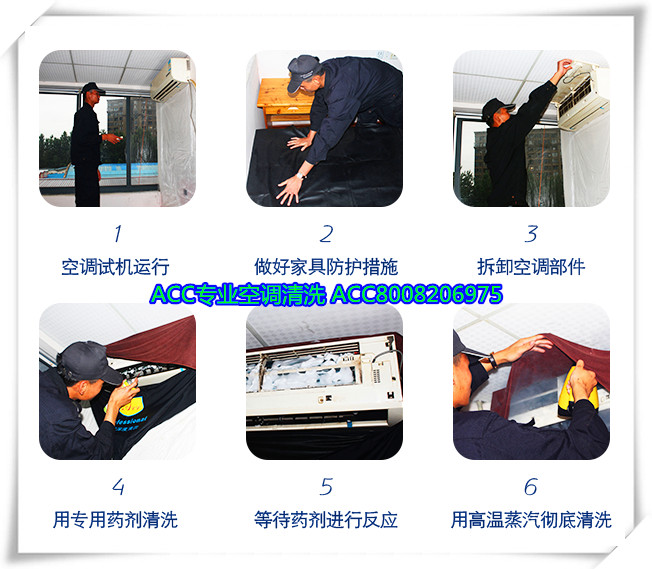 1
空调试机运行

2
做好家具防护措施

3
拆卸空调部件

ACC专业空调清洗 ACC8008206975

4
用专用药剂清洗

5
等待药剂进行反应

6
用高温蒸汽彻底清洗