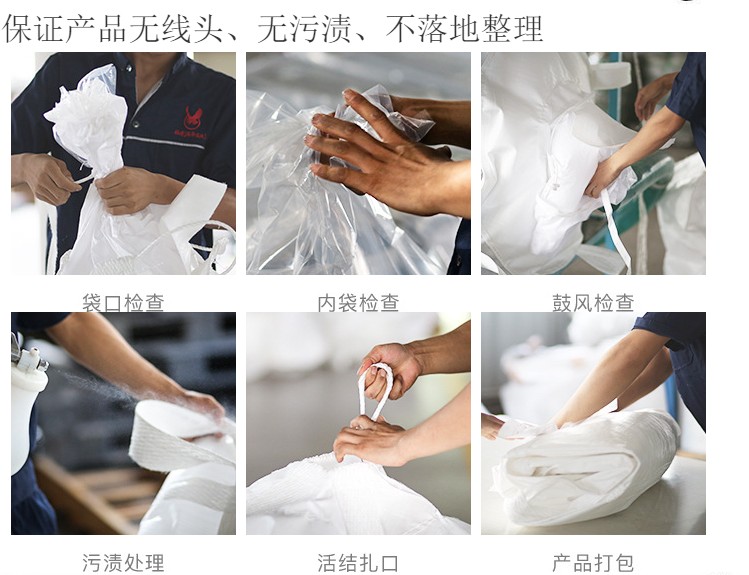 保证产品无线头、无污渍、不落地整理

袋口检查

内袋检查

鼓风检查

污渍处理

活结扎口

产品打包