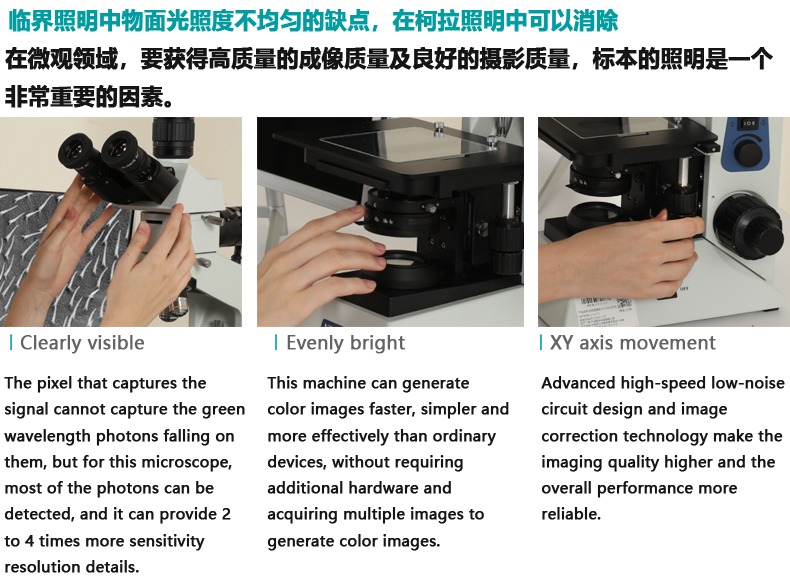 临界照明中物面光照度不均匀的缺点，在柯拉照明中可以消除

在微观领域，要获得高质量的成像质量及良好的摄影质量，标本的照明是一个非常重要的因素。

| Clearly visible

The pixel that captures the signal cannot capture the green wavelength photons falling on them, but for this microscope, most of the photons can be detected, and it can provide 2 to 4 times more sensitivity resolution details.

| Evenly bright

This machine can generate color images faster, simpler and more effectively than ordinary devices, without requiring additional hardware and acquiring multiple images to generate color images.

| XY axis movement

Advanced high-speed low-noise circuit design and image correction technology make the imaging quality higher and the overall performance more reliable.