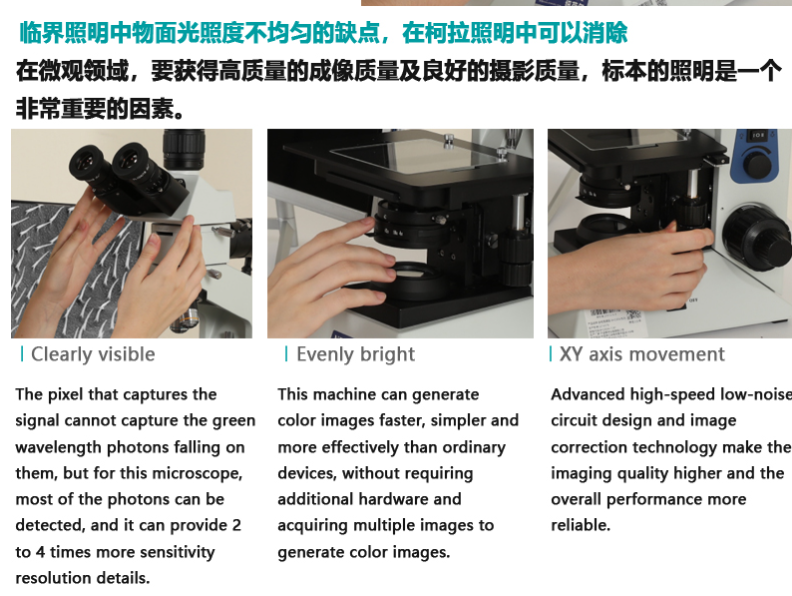 临界照明中物面光照度不均匀的缺点，在柯拉照明中可以消除

在微观领域，要获得高质量的成像质量及良好的摄影质量，标本的照明是一个非常重要的因素。

| Clearly visible

The pixel that captures the signal cannot capture the green wavelength photons falling on them, but for this microscope, most of the photons can be detected, and it can provide 2 to 4 times more sensitivity resolution details.

| Evenly bright

This machine can generate color images faster, simpler and more effectively than ordinary devices, without requiring additional hardware and acquiring multiple images to generate color images.

| XY axis movement

Advanced high-speed low-noise circuit design and image correction technology make the imaging quality higher and the overall performance more reliable.