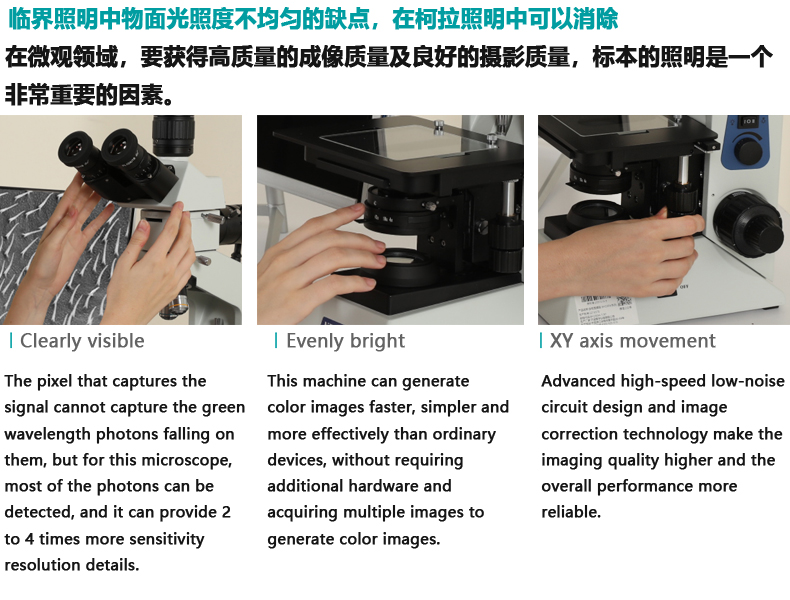 临界照明中物面光照度不均匀的缺点，在柯拉照明中可以消除

在微观领域，要获得高质量的成像质量及良好的摄影质量，标本的照明是一个非常重要的因素。

| Clearly visible

The pixel that captures the signal cannot capture the green wavelength photons falling on them, but for this microscope, most of the photons can be detected, and it can provide 2 to 4 times more sensitivity resolution details.

| Evenly bright

This machine can generate color images faster, simpler and more effectively than ordinary devices, without requiring additional hardware and acquiring multiple images to generate color images.

| XY axis movement

Advanced high-speed low-noise circuit design and image correction technology make the imaging quality higher and the overall performance more reliable.