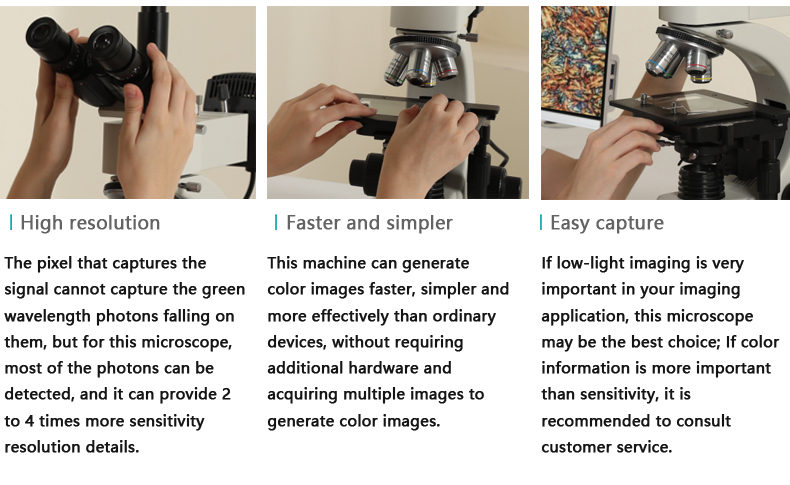 High resolution

The pixel that captures the signal cannot capture the green wavelength photons falling on them, but for this microscope, most of the photons can be detected, and it can provide 2 to 4 times more sensitivity resolution details.

Faster and simpler

This machine can generate color images faster, simpler and more effectively than ordinary devices, without requiring additional hardware and acquiring multiple images to generate color images.

Easy capture

If low-light imaging is very important in your imaging application, this microscope may be the best choice; If color information is more important than sensitivity, it is recommended to consult customer service.