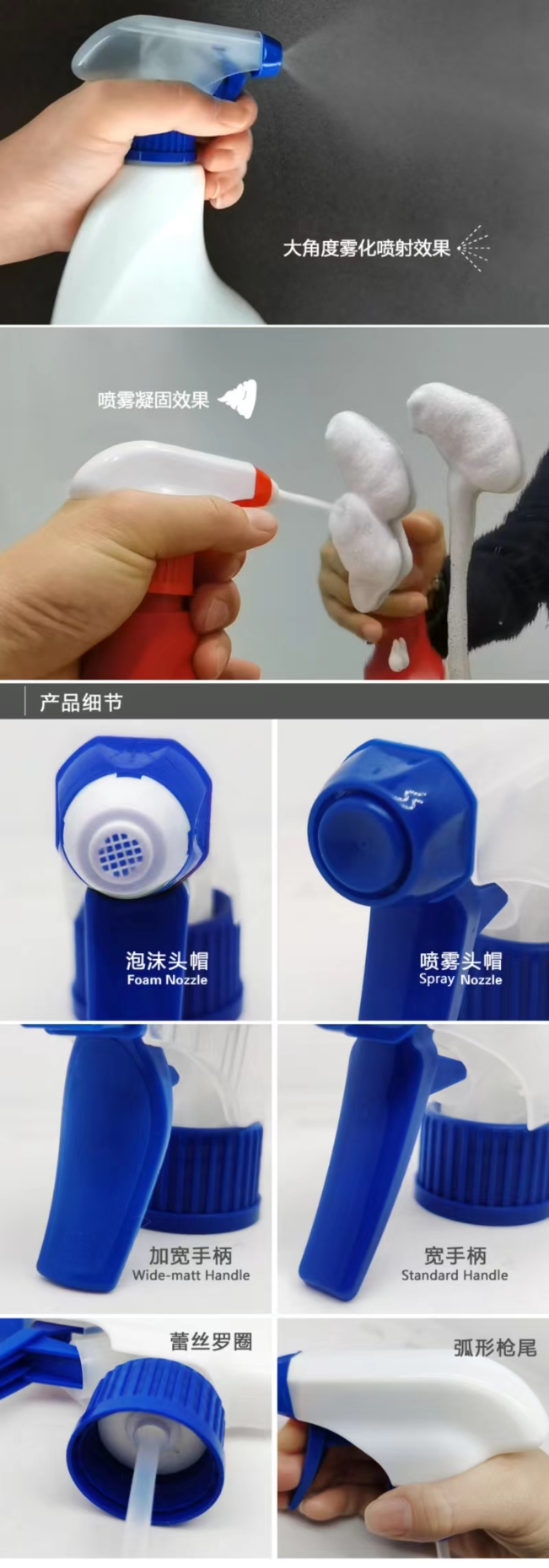 大角度雾化喷射效果

喷雾凝固效果

产品细节

泡沫头帽
Foam Nozzle

喷雾头帽
Spray Nozzle

加宽手柄
Wide-matt Handle

宽手柄
Standard Handle

蕾丝罗圈

弧形枪尾