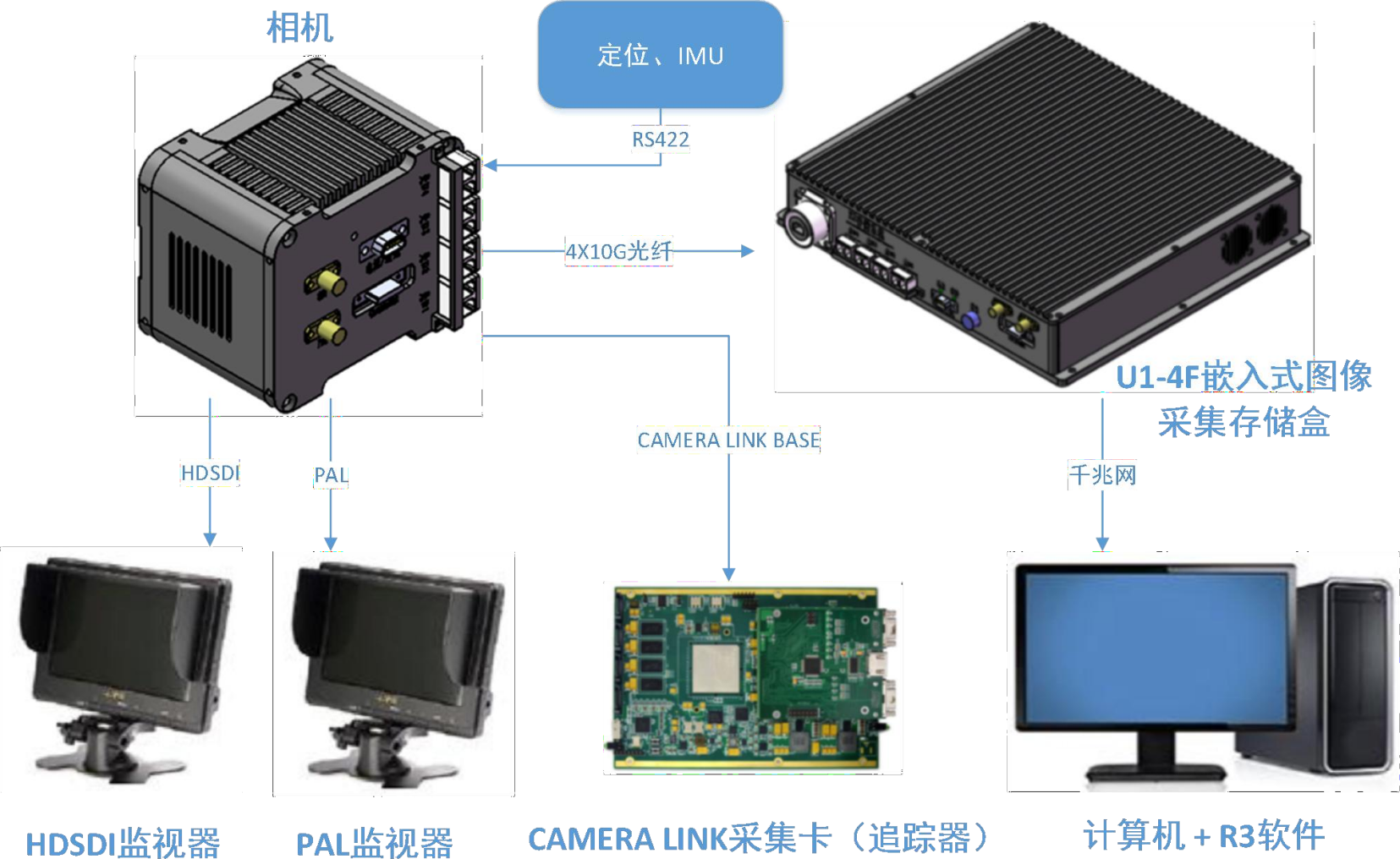 相机

定位、IMU

RS422

4X10G光纤

U1-4F嵌入式图像采集存储盒

CAMERA LINK BASE

HDSDI

PAL

千兆网

HDSDI监视器

PAL监视器

CAMERA LINK采集卡（追踪器）

计算机 + R3软件