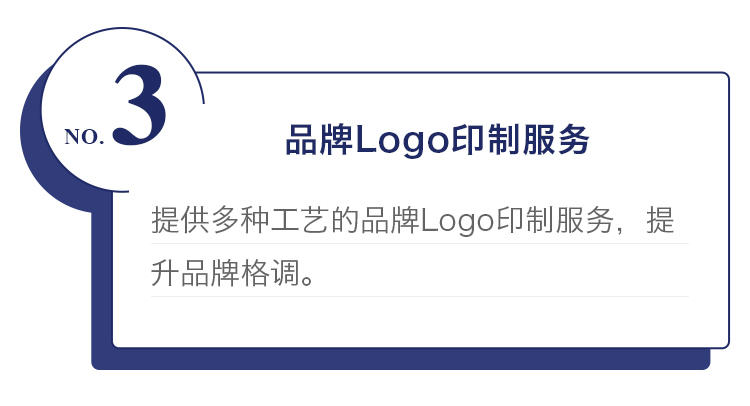 NO. 3

品牌Logo印制服务

提供多种工艺的品牌Logo印制服务，提升品牌格调。