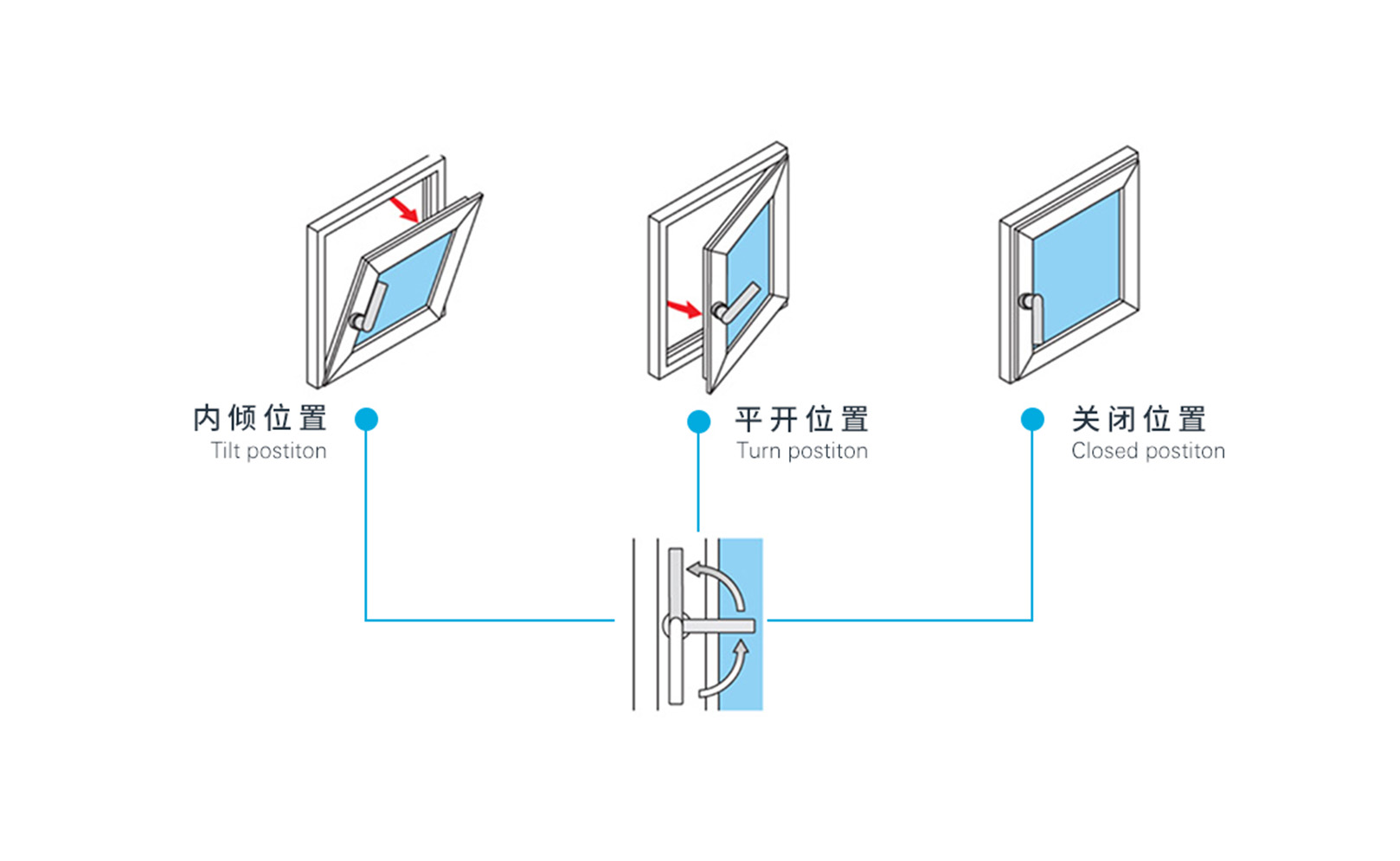 内倾位置
Tilt postiton

平开位置
Turn postiton

关闭位置
Closed postiton