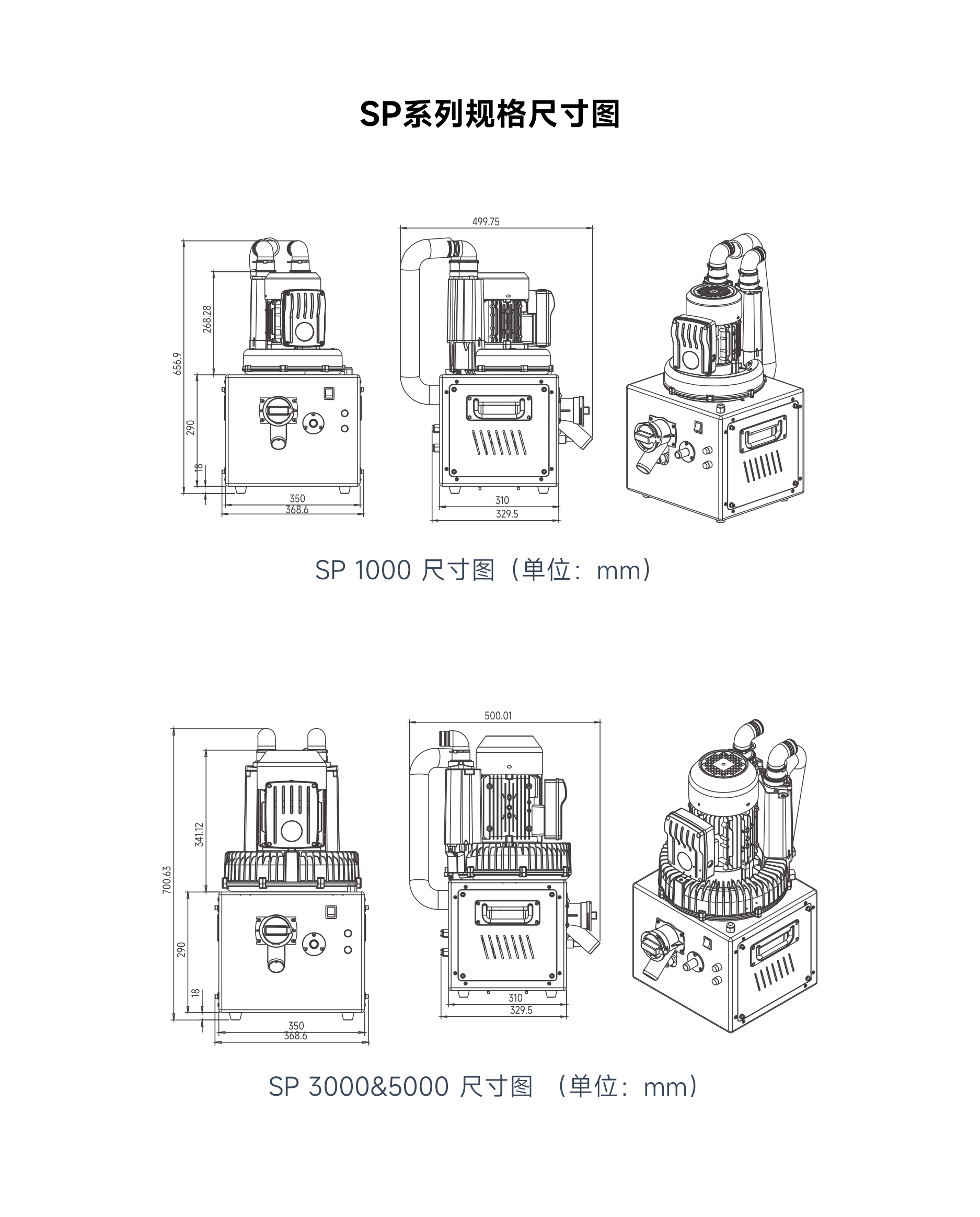 SP系列规格尺寸图

656.9
268.28
290
18
350
368.6
499.75
310
329.5

SP 1000 尺寸图（单位：mm）

700.63
341.12
290
18
350
368.6
500.01
310
329.5

SP 3000&5000 尺寸图 （单位：mm）