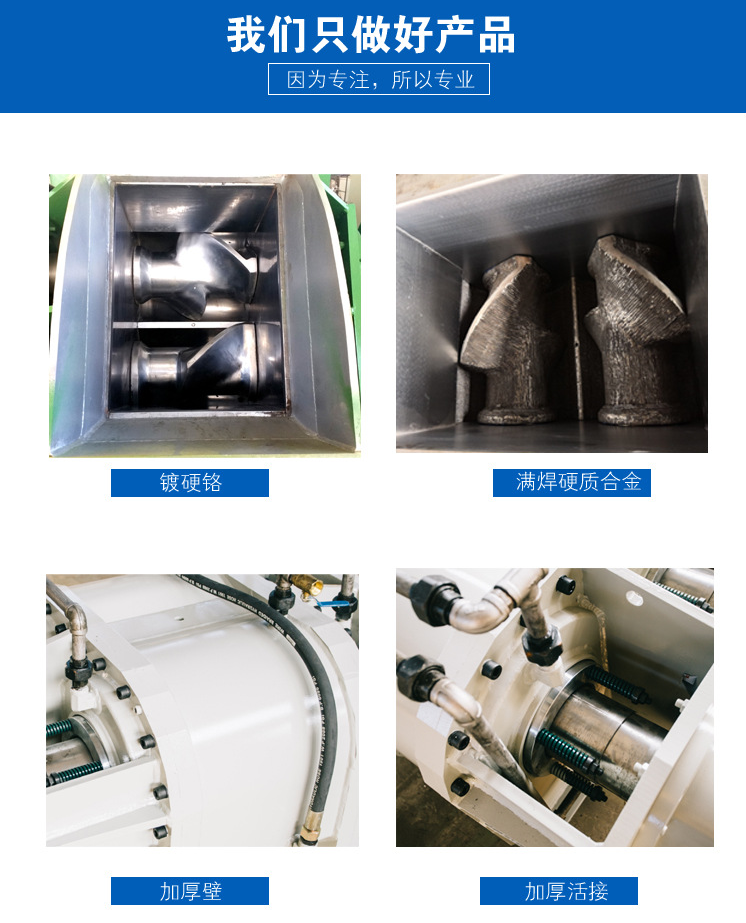 我们只做好产品

因为专注，所以专业

镀硬铬

满焊硬质合金

加厚壁

加厚活接