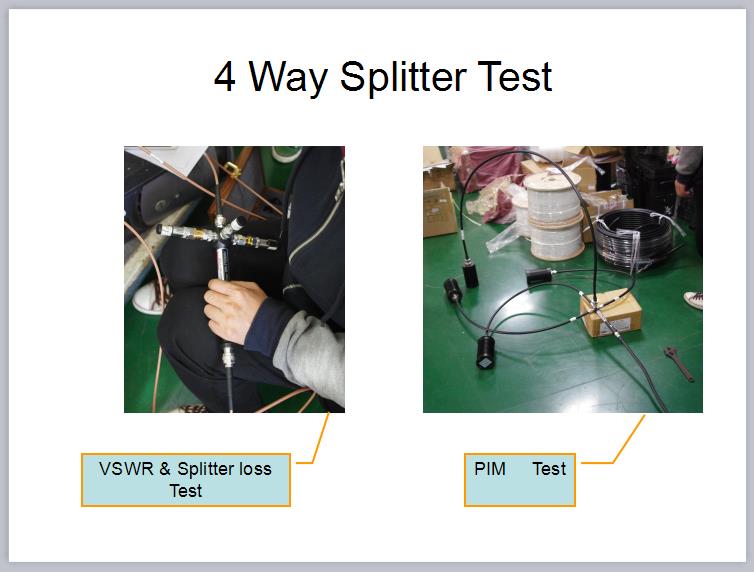 4 Way Splitter Test

VSWR & Splitter loss Test

PIM Test