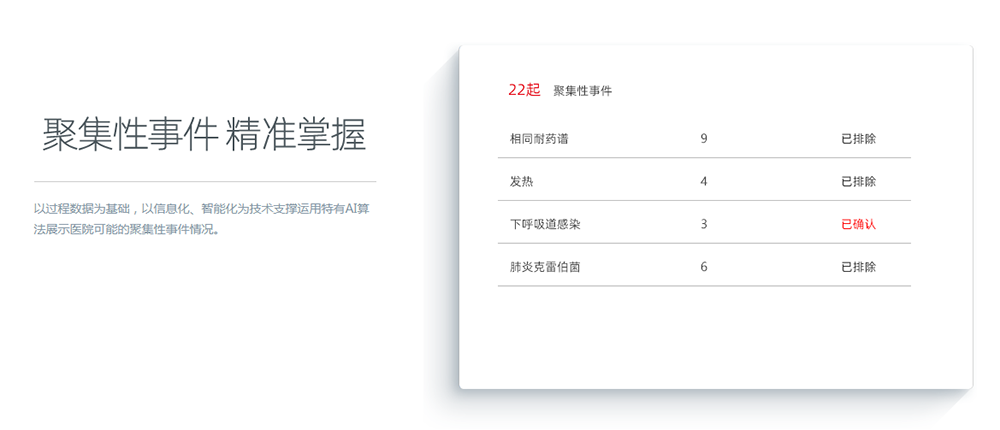 聚集性事件 精准掌握

以过程数据为基础，以信息化、智能化为技术支撑运用特有AI算法展示医院可能的聚集性事件情况。

22起 聚集性事件

| 相同耐药谱 | 9 | 已排除 |
|---|---|---|
| 发热 | 4 | 已排除 |
| 下呼吸道感染 | 3 | 已确认 |
| 肺炎克雷伯菌 | 6 | 已排除 |