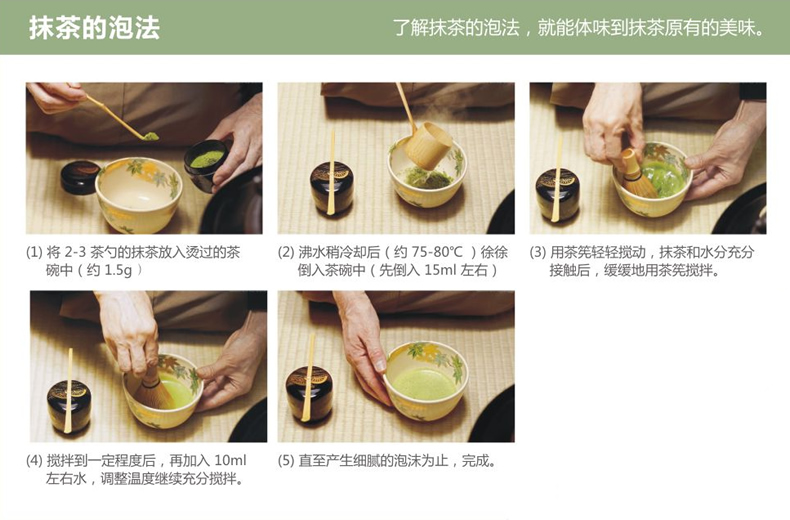 抹茶的泡法

了解抹茶的泡法，就能体味到抹茶原有的美味。

(1) 将 2-3 茶勺的抹茶放入烫过的茶碗中（约 1.5g ）

(2) 沸水稍冷却后（约 75-80℃ ）徐徐倒入茶碗中（先倒入 15ml 左右）

(3) 用茶筅轻轻搅动，抹茶和水分充分接触后，缓缓地用茶筅搅拌。

(4) 搅拌到一定程度后，再加入 10ml 左右水，调整温度继续充分搅拌。

(5) 直至产生细腻的泡沫为止，完成。