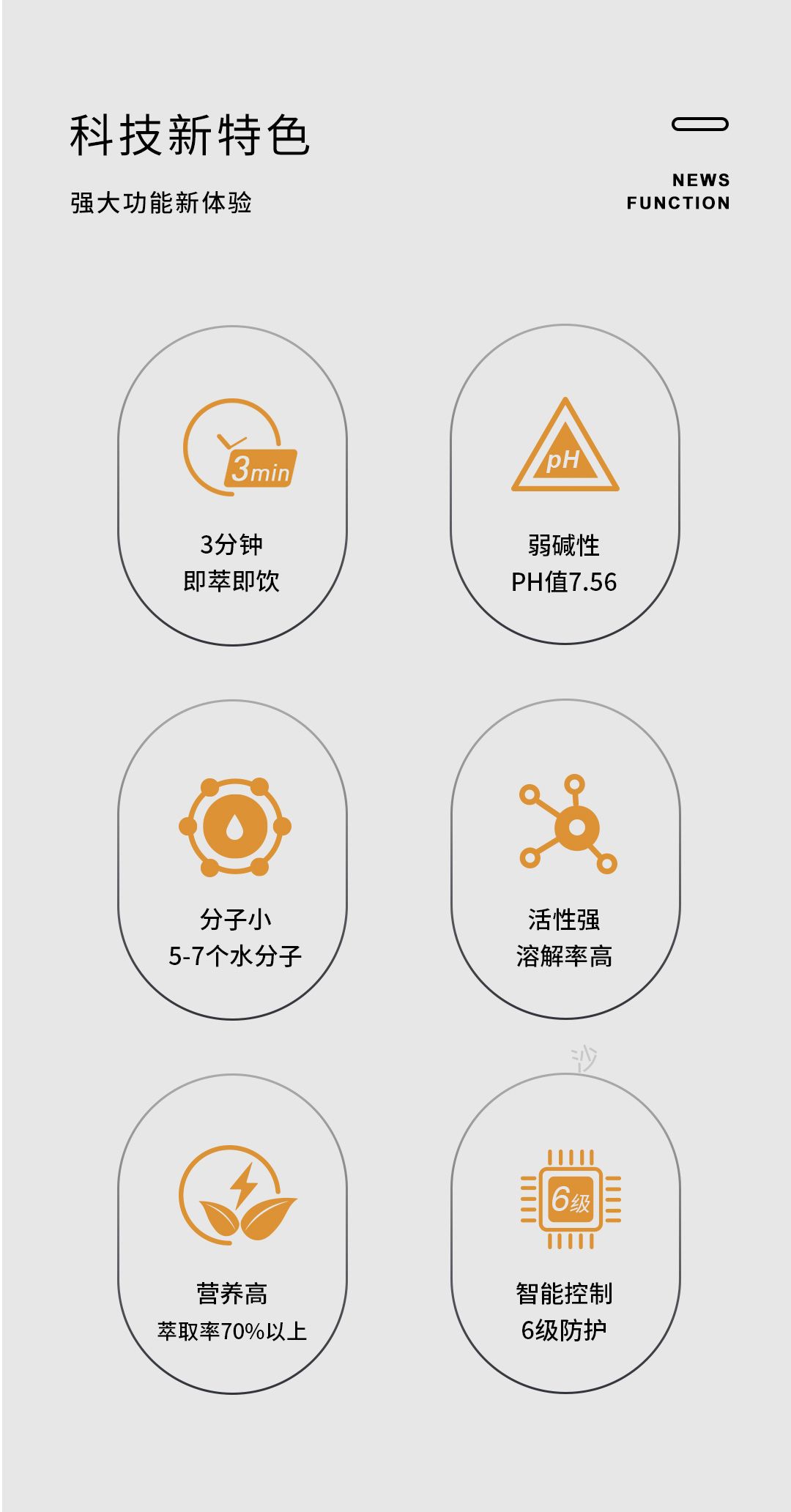 科技新特色

强大功能新体验

NEWS
FUNCTION

3min

3分钟
即萃即饮

pH

弱碱性
PH值7.56

分子小
5-7个水分子

活性强
溶解率高

营养高
萃取率70%以上

6级

智能控制
6级防护