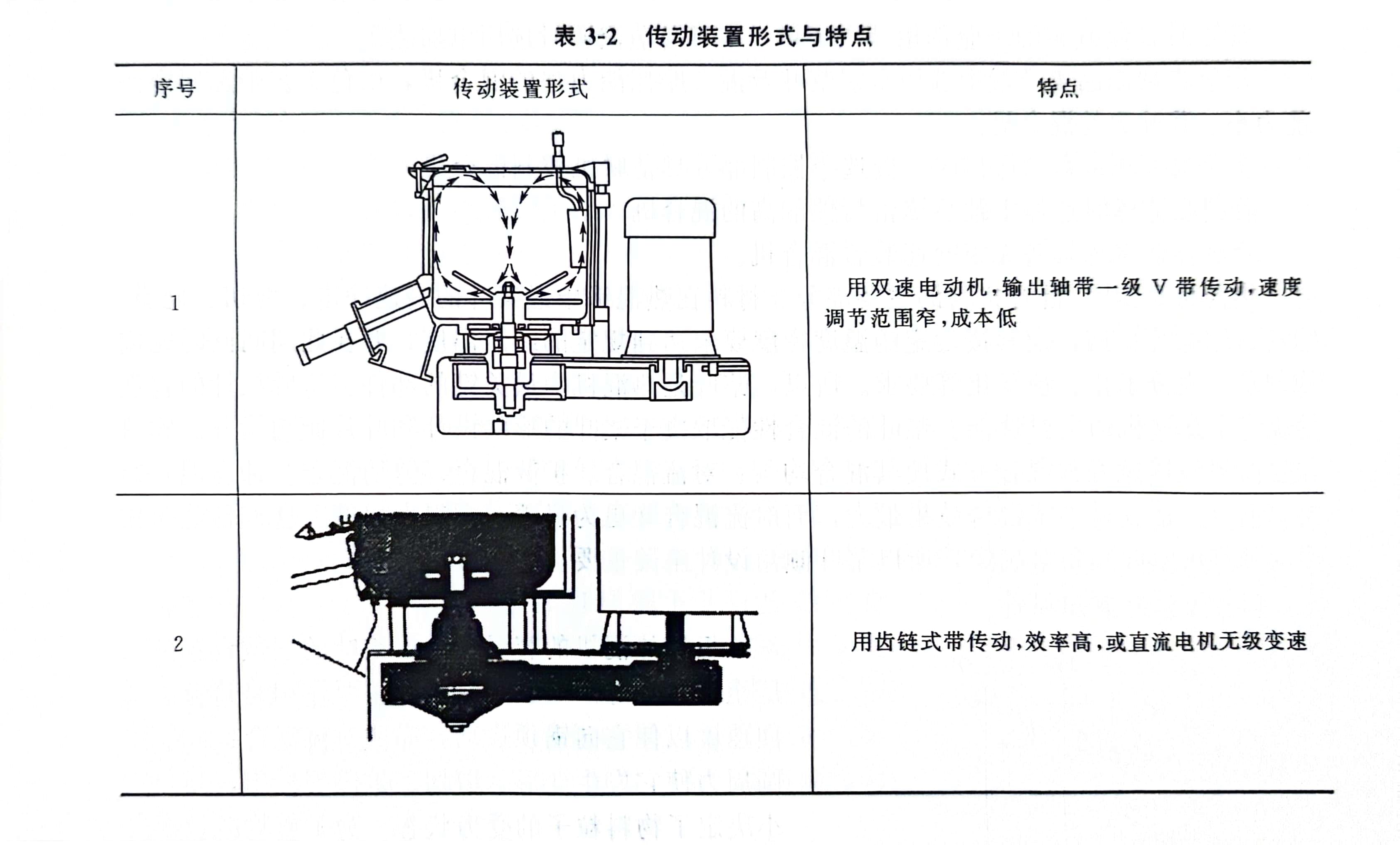 表 3-2 传动装置形式与特点

| 序号 | 传动装置形式 | 特点 |
|---|---|---|
| 1 | | 用双速电动机，输出轴带一级 V 带传动，速度调节范围窄，成本低 |
| 2 | | 用齿链式带传动，效率高，或直流电机无级变速 |