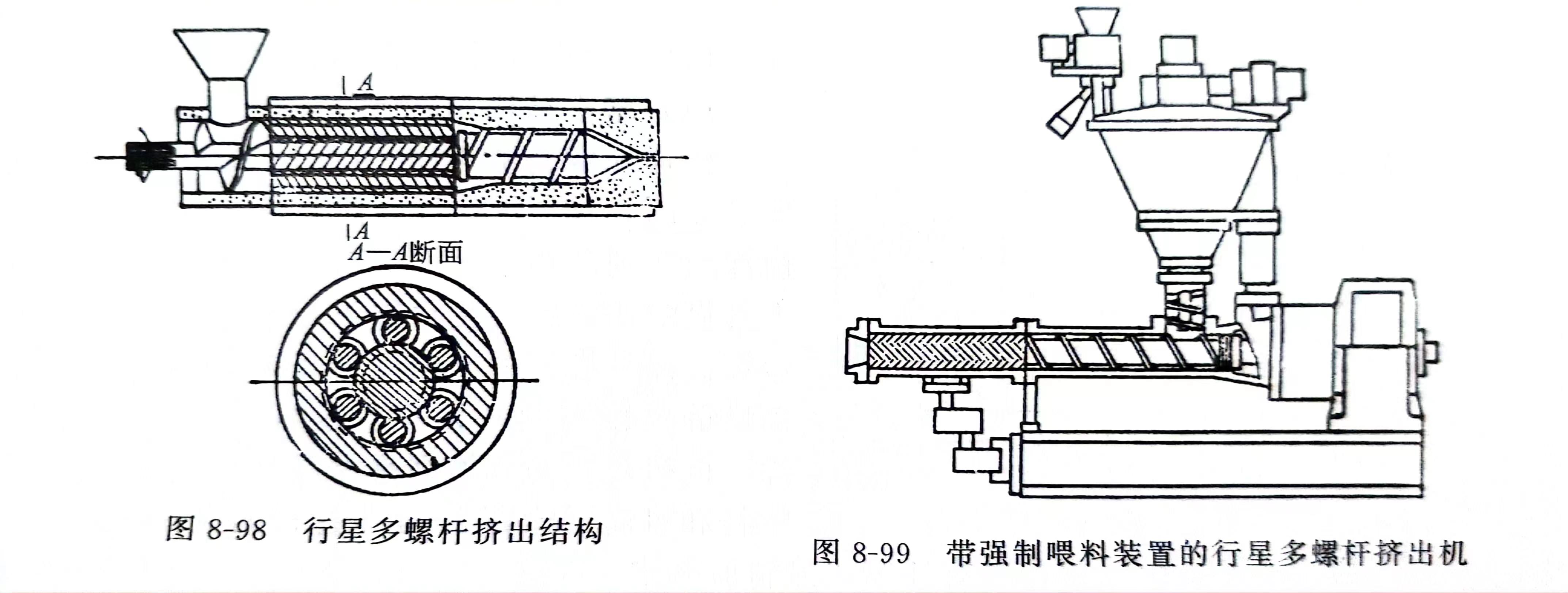 A

A

A—A断面

图 8-98　行星多螺杆挤出结构

图 8-99　带强制喂料装置的行星多螺杆挤出机