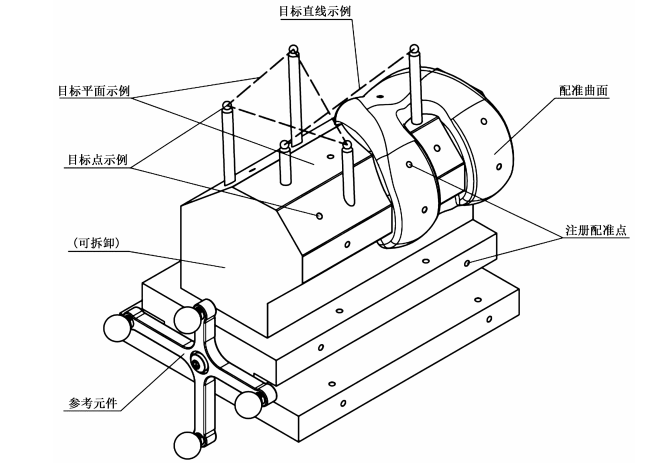 目标直线示例

目标平面示例

配准曲面

目标点示例

注册配准点

（可拆卸）

参考元件