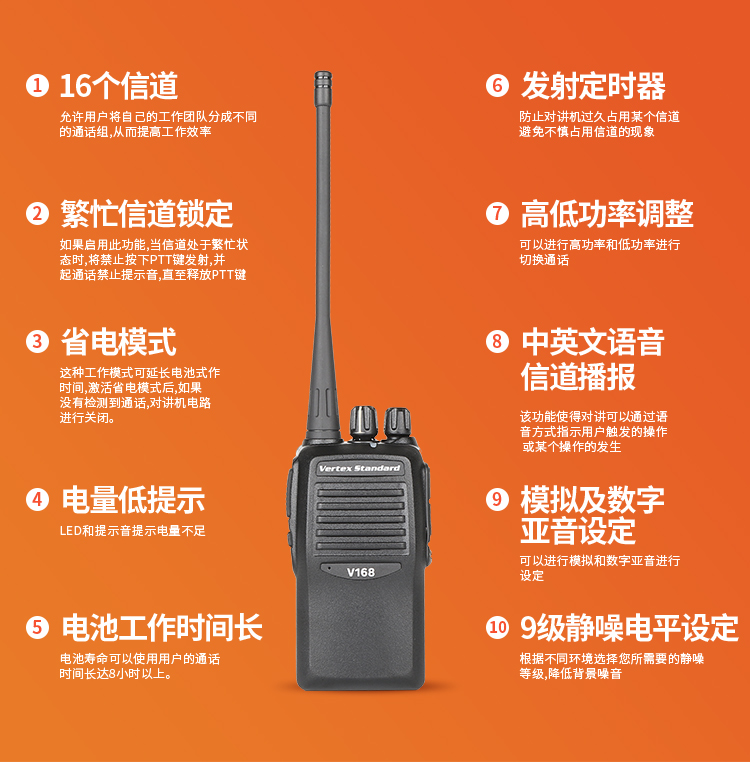 1 16个信道

允许用户将自己的工作团队分成不同的通话组,从而提高工作效率

2 繁忙信道锁定

如果启用此功能,当信道处于繁忙状态时,将禁止按下PTT键发射,并起通话禁止提示音,直至释放PTT键

3 省电模式

这种工作模式可延长电池式作时间,激活省电模式后,如果没有检测到通话,对讲机电路进行关闭。

4 电量低提示

LED和提示音提示电量不足

5 电池工作时间长

电池寿命可以使用用户的通话时间长达8小时以上。

Vertex Standard

V168

6 发射定时器

防止对讲机过久占用某个信道避免不慎占用信道的现象

7 高低功率调整

可以进行高功率和低功率进行切换通话

8 中英文语音信道播报

该功能使得对讲可以通过语音方式指示用户触发的操作或某个操作的发生

9 模拟及数字亚音设定

可以进行模拟和数字亚音进行设定

10 9级静噪电平设定

根据不同环境选择您所需要的静噪等级,降低背景噪音