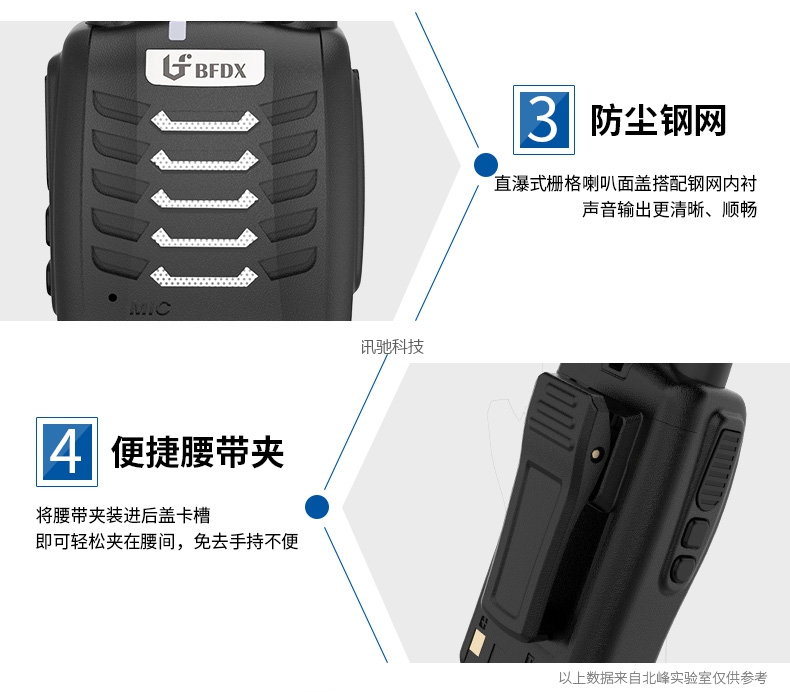 BFDX
MIC

3 防尘钢网

直瀑式栅格喇叭面盖搭配钢网内衬
声音输出更清晰、顺畅

讯驰科技

4 便捷腰带夹

将腰带夹装进后盖卡槽
即可轻松夹在腰间，免去手持不便

以上数据来自北峰实验室仅供参考