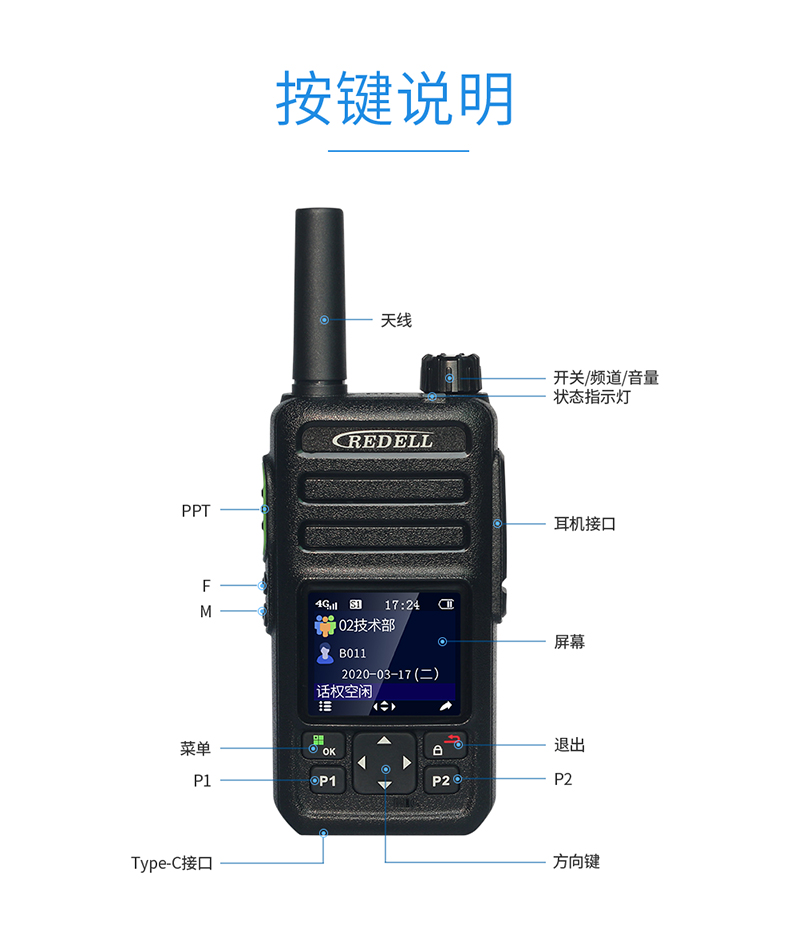 按键说明

天线

开关/频道/音量
状态指示灯

REDELL

PPT

耳机接口

F
M

4G S1 17:24
02技术部
B011
2020-03-17(二)
话权空闲

屏幕

菜单
OK

退出

P1
P1
P2
P2

Type-C接口

方向键