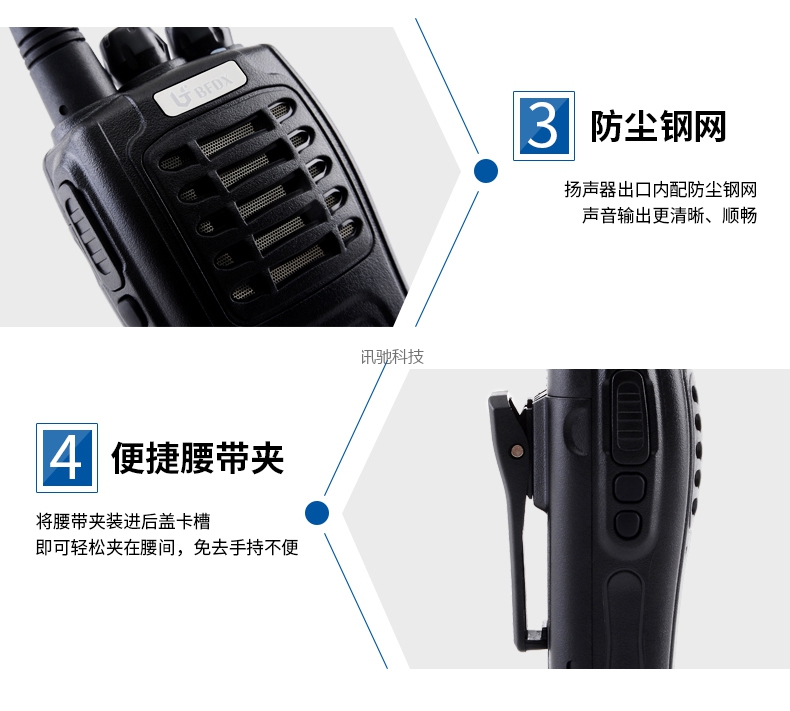 BFDX

3 防尘钢网

扬声器出口内配防尘钢网
声音输出更清晰、顺畅

讯驰科技

4 便捷腰带夹

将腰带夹装进后盖卡槽
即可轻松夹在腰间，免去手持不便