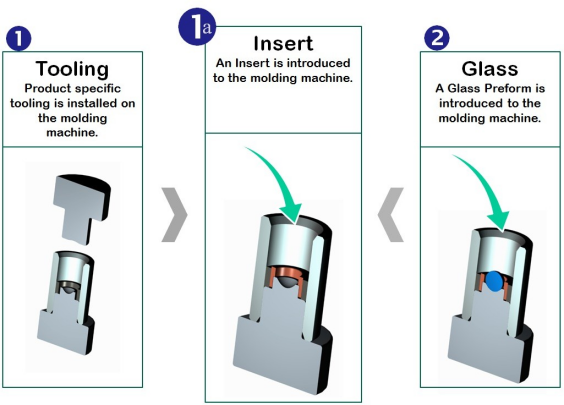 1
Tooling
Product specific tooling is installed on the molding machine.

1a
Insert
An Insert is introduced to the molding machine.

2
Glass
A Glass Preform is introduced to the molding machine.