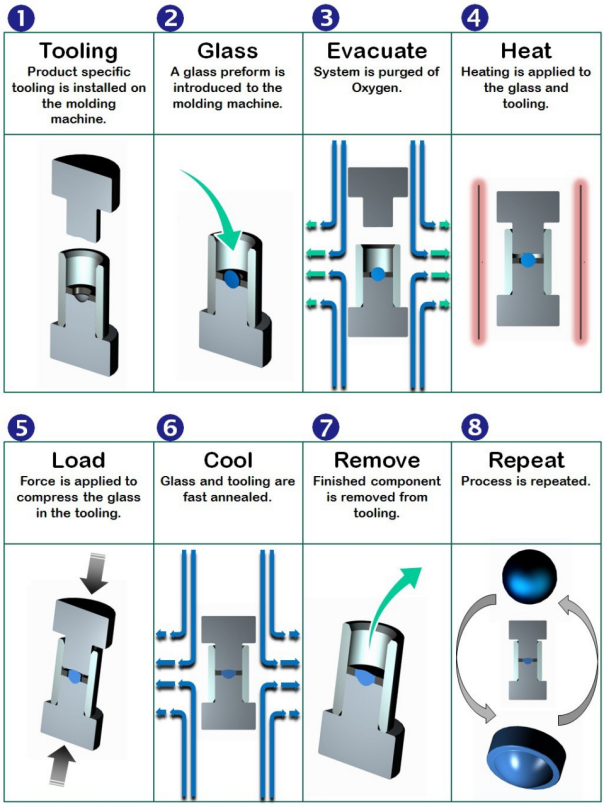 1
Tooling
Product specific tooling is installed on the molding machine.

2
Glass
A glass preform is introduced to the molding machine.

3
Evacuate
System is purged of Oxygen.

4
Heat
Heating is applied to the glass and tooling.

5
Load
Force is applied to compress the glass in the tooling.

6
Cool
Glass and tooling are fast annealed.

7
Remove
Finished component is removed from tooling.

8
Repeat
Process is repeated.