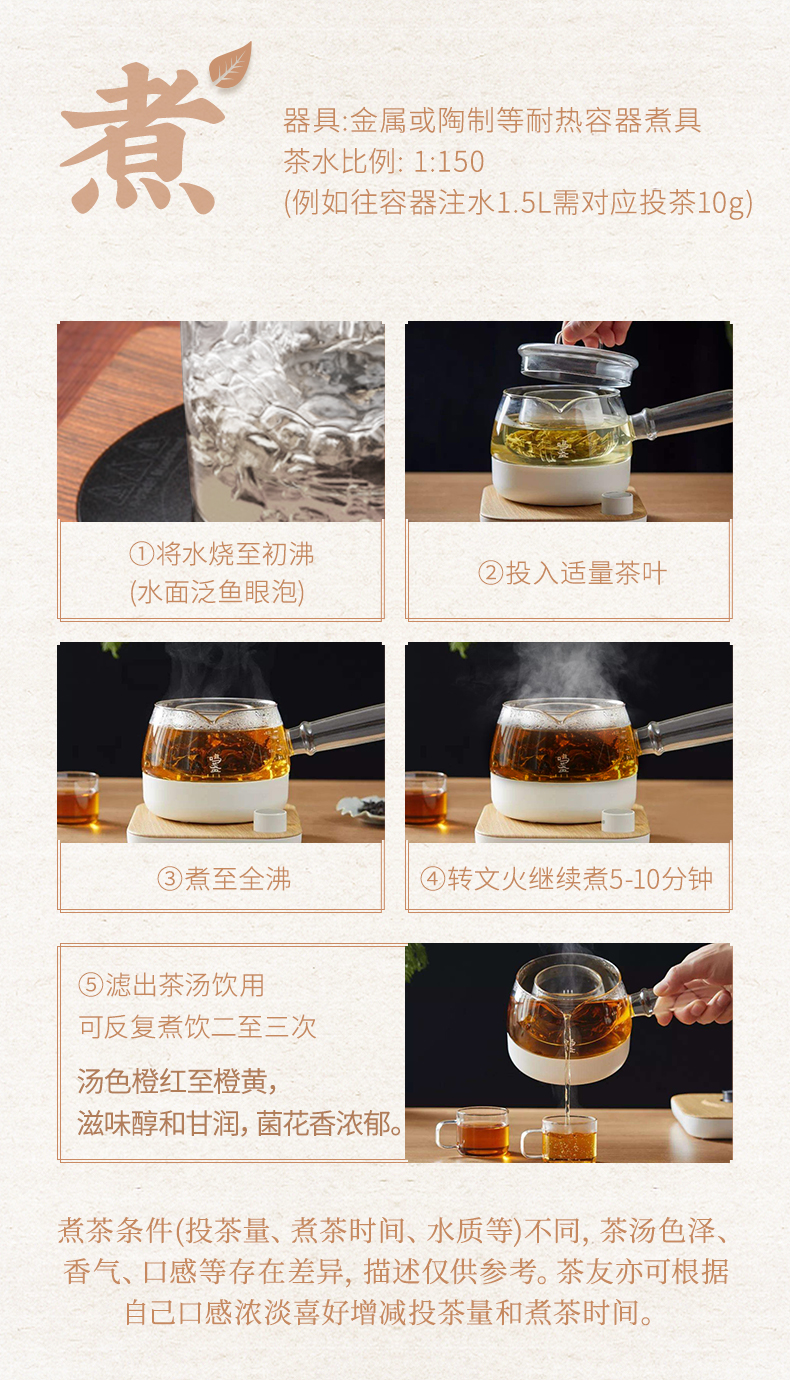 煮

器具:金属或陶制等耐热容器煮具
茶水比例: 1:150
(例如往容器注水1.5L需对应投茶10g)

①将水烧至初沸
(水面泛鱼眼泡)

②投入适量茶叶

③煮至全沸

④转文火继续煮5-10分钟

⑤滤出茶汤饮用
可反复煮饮二至三次

汤色橙红至橙黄,
滋味醇和甘润,菌花香浓郁。

煮茶条件(投茶量、煮茶时间、水质等)不同,茶汤色泽、香气、口感等存在差异,描述仅供参考。茶友亦可根据自己口感浓淡喜好增减投茶量和煮茶时间。