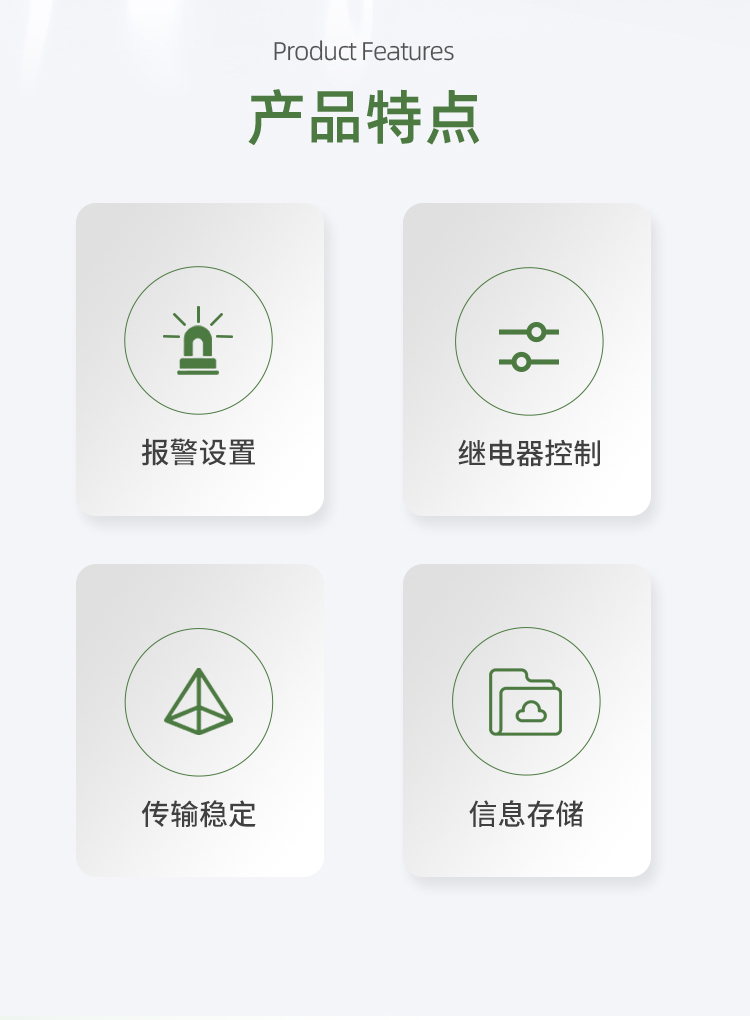 Product Features

产品特点

报警设置

继电器控制

传输稳定

信息存储