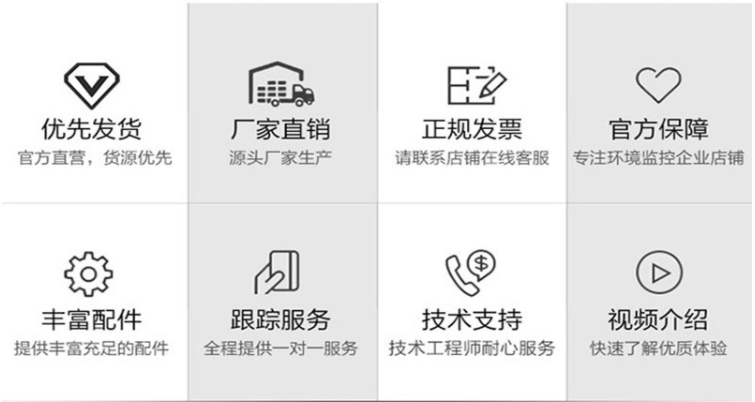 优先发货
官方直营，货源优先

厂家直销
源头厂家生产

正规发票
请联系店铺在线客服

官方保障
专注环境监控企业店铺

丰富配件
提供丰富充足的配件

跟踪服务
全程提供一对一服务

技术支持
技术工程师耐心服务

视频介绍
快速了解优质体验