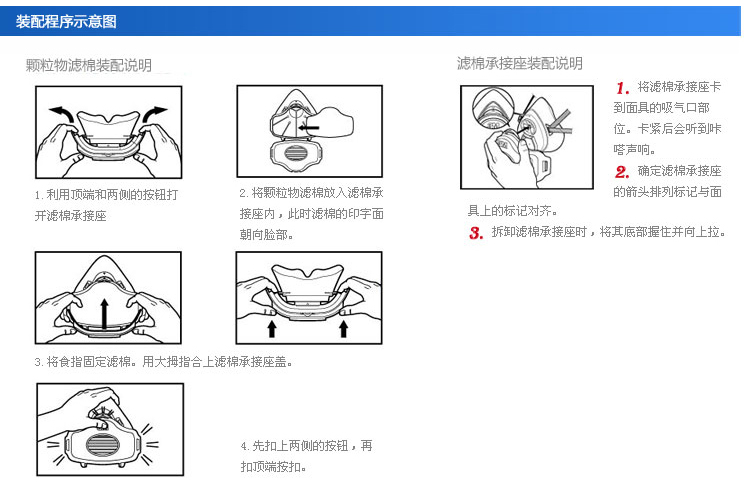 装配程序示意图

颗粒物滤棉装配说明

1. 利用顶端和两侧的按钮打开滤棉承接座

2. 将颗粒物滤棉放入滤棉承接座内，此时滤棉的印字面朝向脸部。

3. 将食指固定滤棉。用大拇指合上滤棉承接座盖。

4. 先扣上两侧的按钮，再扣顶端按扣。

滤棉承接座装配说明

1. 将滤棉承接座卡到面具的吸气口部位。卡紧后会听到咔嗒声响。

2. 确定滤棉承接座的箭头排列标记与面具上的标记对齐。

3. 拆卸滤棉承接座时，将其底部握住并向上拉。