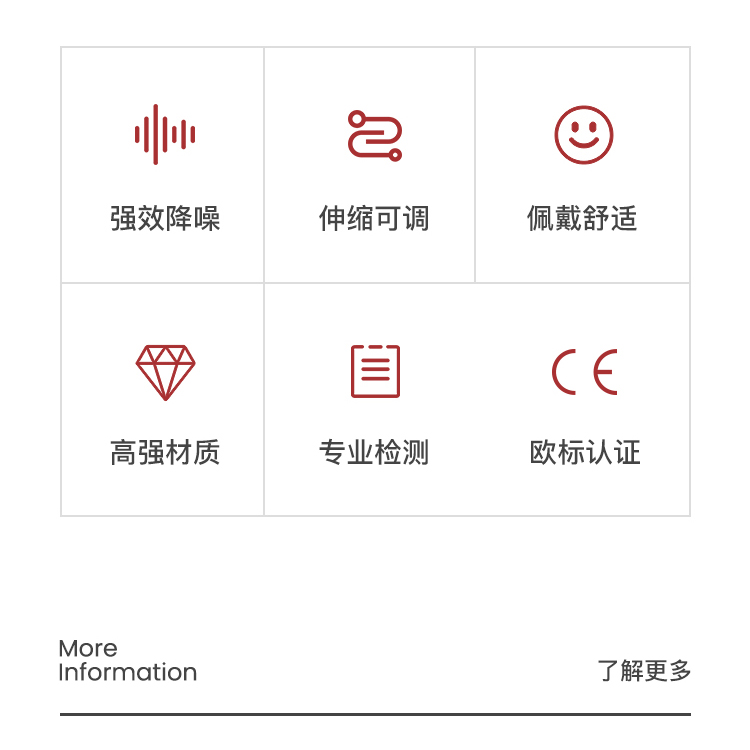 强效降噪

伸缩可调

佩戴舒适

高强材质

专业检测

CE

欧标认证

More
Information

了解更多