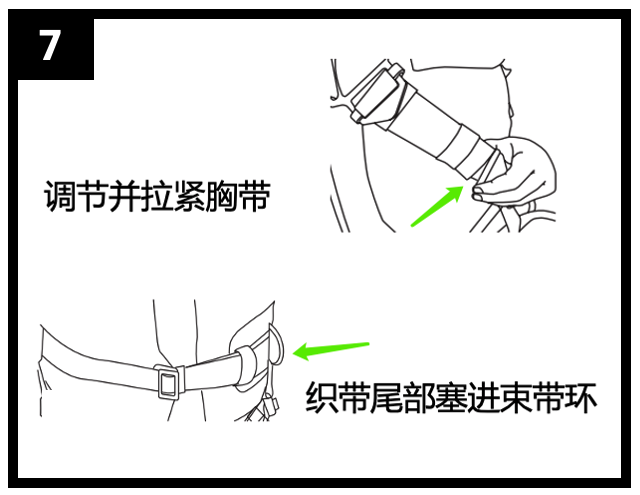 7

调节并拉紧胸带

织带尾部塞进束带环