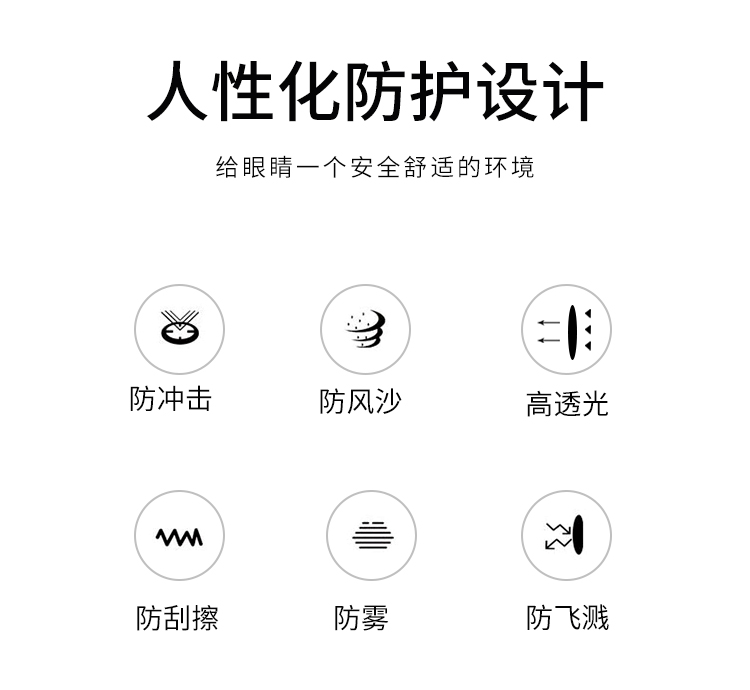 人性化防护设计

给眼睛一个安全舒适的环境

防冲击

防风沙

高透光

防刮擦

防雾

防飞溅