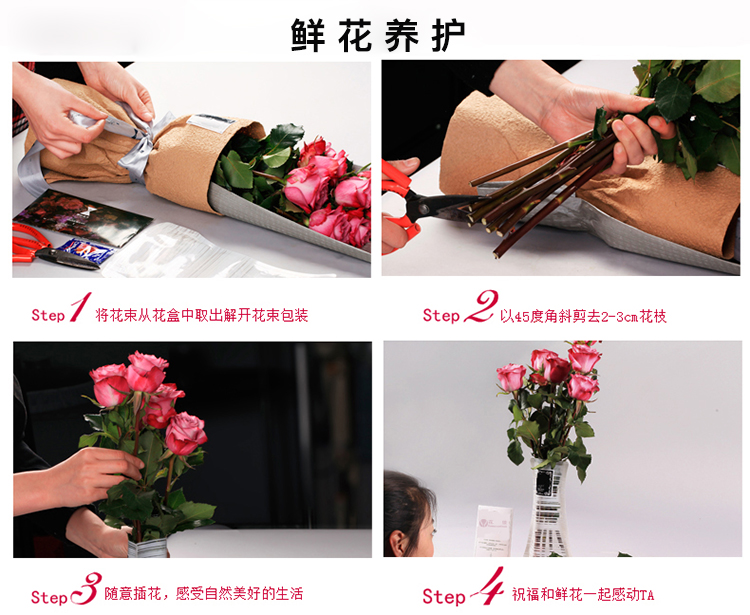 鲜花养护

Step 1 将花束从花盒中取出解开花束包装

Step 2 以45度角斜剪去2-3cm花枝

Step 3 随意插花，感受自然美好的生活

Step 4 祝福和鲜花一起感动TA