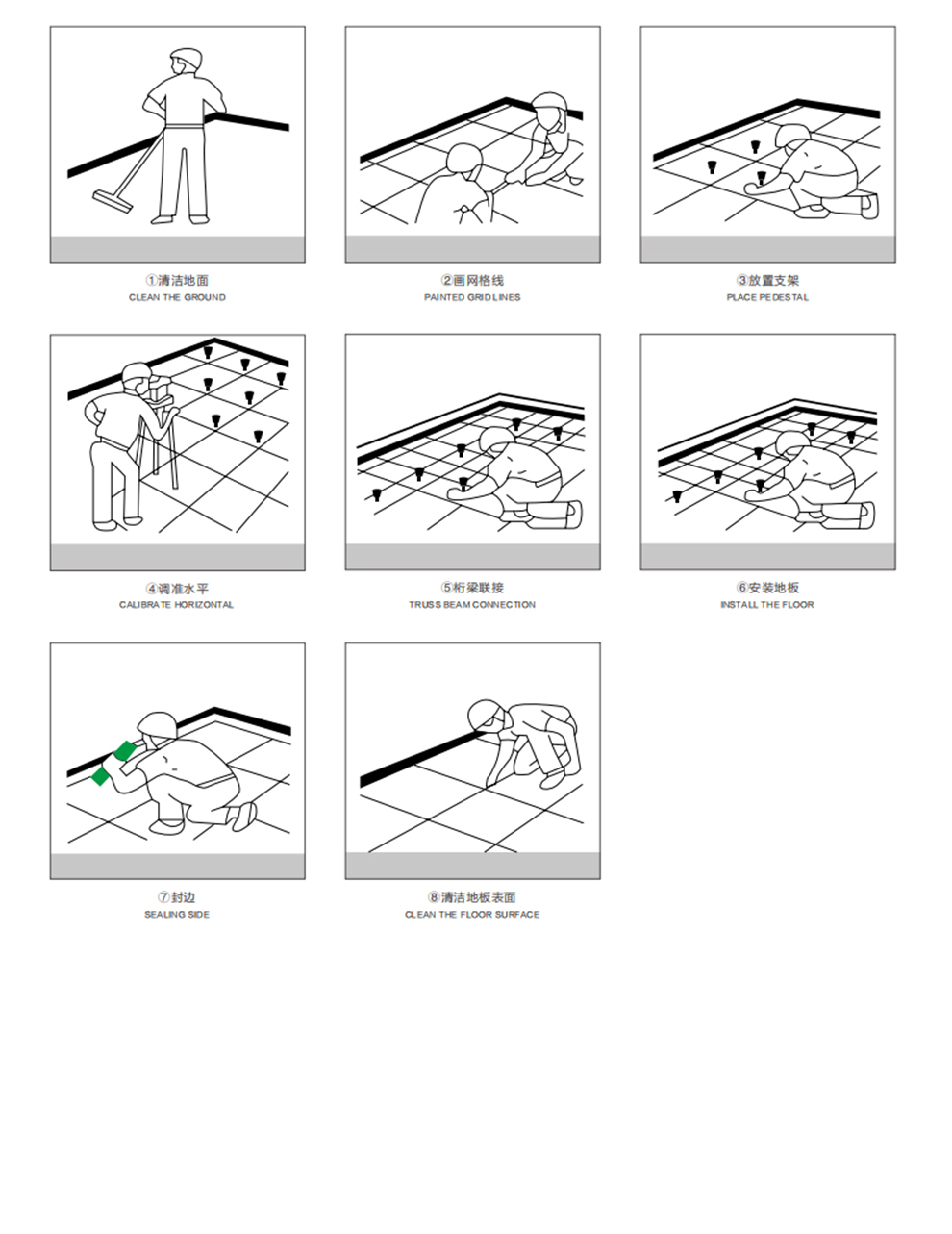 ①清洁地面
CLEAN THE GROUND

②画网格线
PAINTED GRID LINES

③放置支架
PLACE PEDESTAL

④调准水平
CALIBRATE HORIZONTAL

⑤桁梁联接
TRUSS BEAM CONNECTION

⑥安装地板
INSTALL THE FLOOR

⑦封边
SEALING SIDE

⑧清洁地板表面
CLEAN THE FLOOR SURFACE