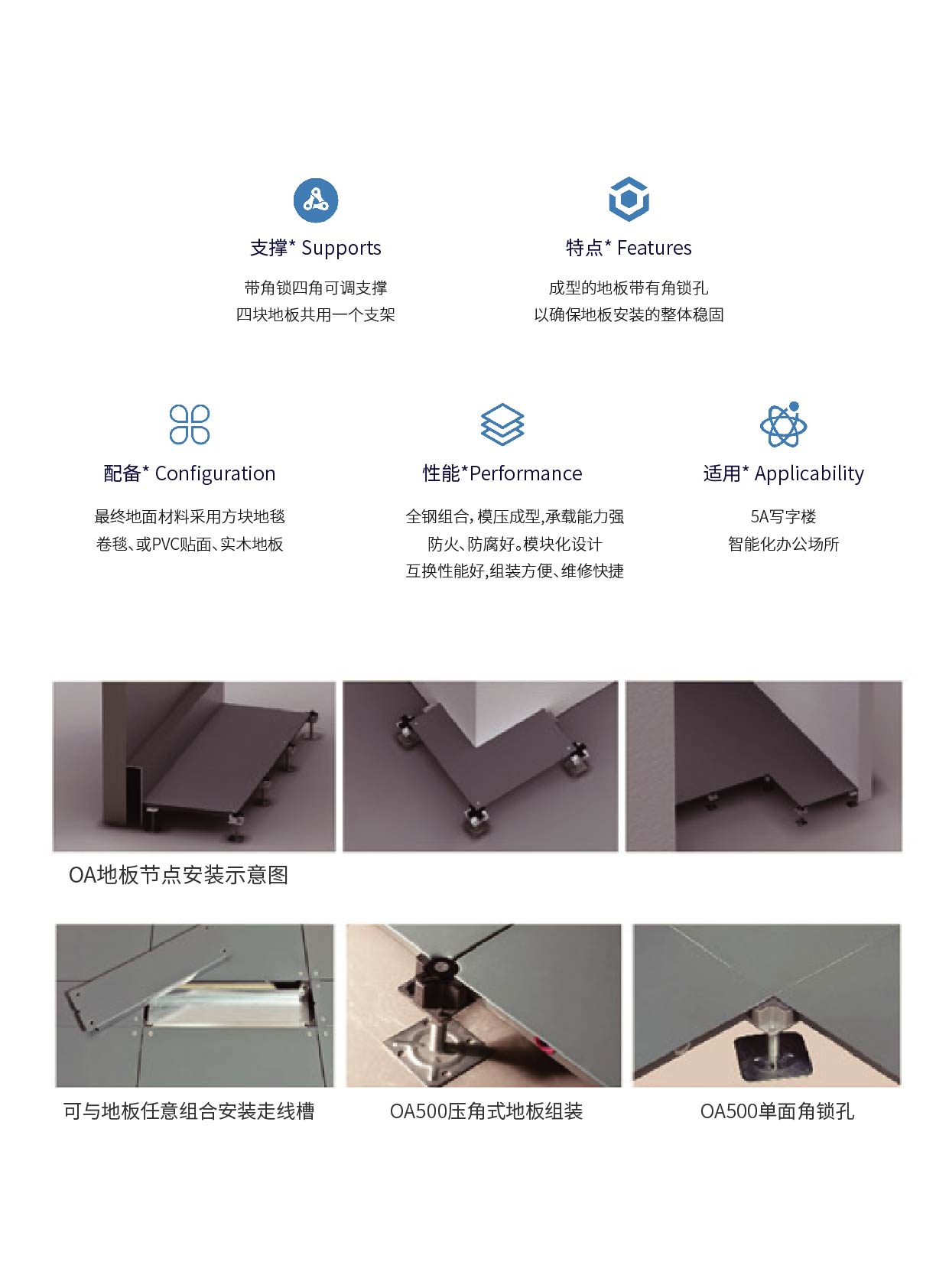 支撑* Supports

带角锁四角可调支撑
四块地板共用一个支架

特点* Features

成型的地板带有角锁孔
以确保地板安装的整体稳固

配备* Configuration

最终地面材料采用方块地毯
卷毯、或PVC贴面、实木地板

性能*Performance

全钢组合，模压成型,承载能力强
防火、防腐好。模块化设计
互换性能好,组装方便、维修快捷

适用* Applicability

5A写字楼
智能化办公场所

OA地板节点安装示意图

可与地板任意组合安装走线槽

OA500压角式地板组装

OA500单面角锁孔