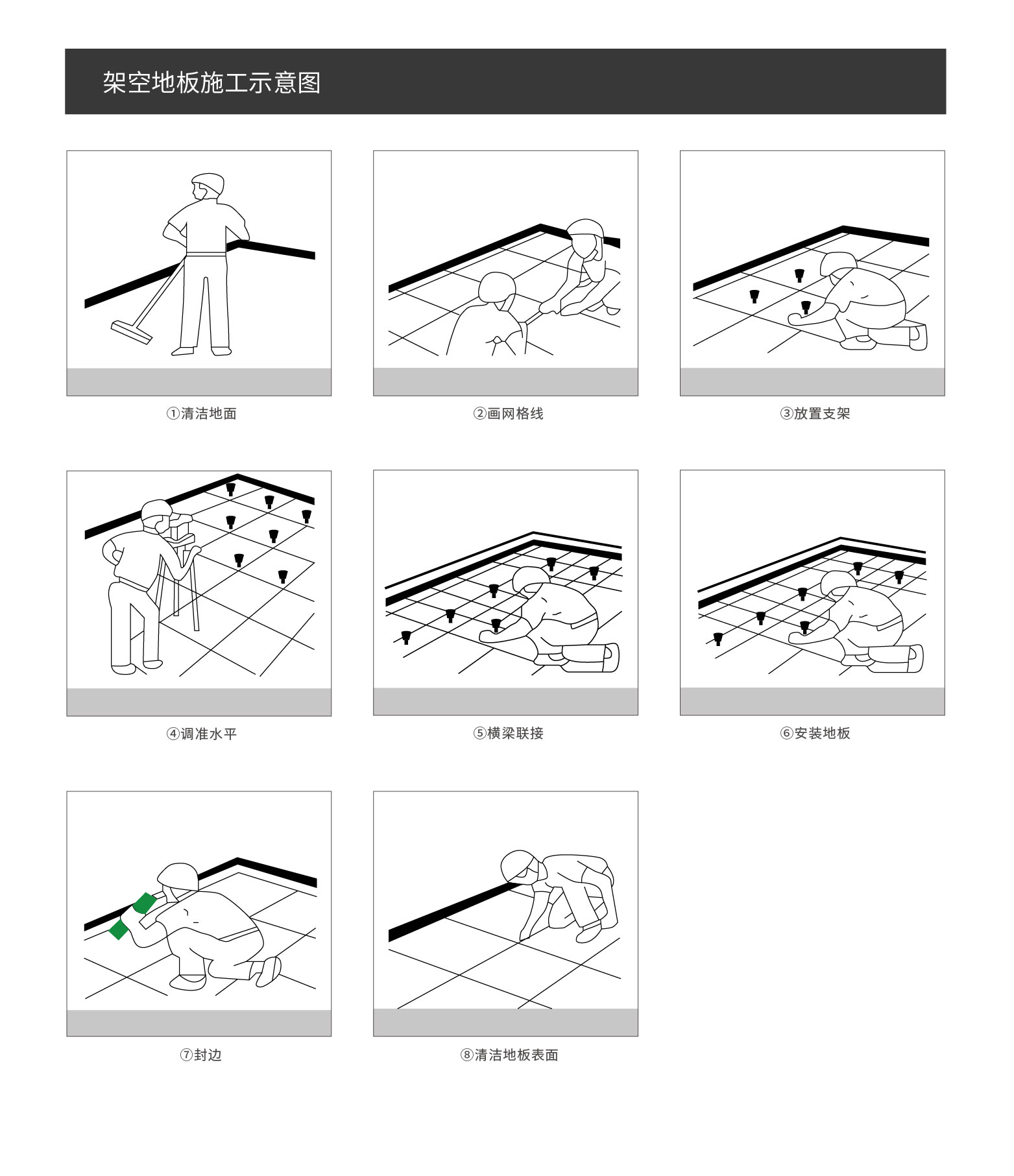 架空地板施工示意图

①清洁地面

②画网格线

③放置支架

④调准水平

⑤横梁联接

⑥安装地板

⑦封边

⑧清洁地板表面