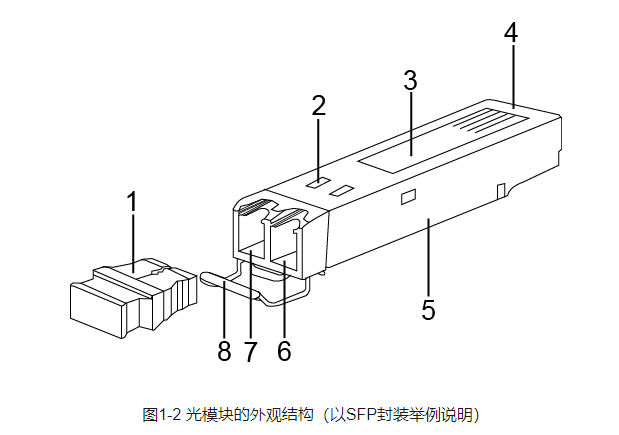 4
3
2
1
5
8
7
6
图1-2 光模块的外观结构（以SFP封装举例说明）