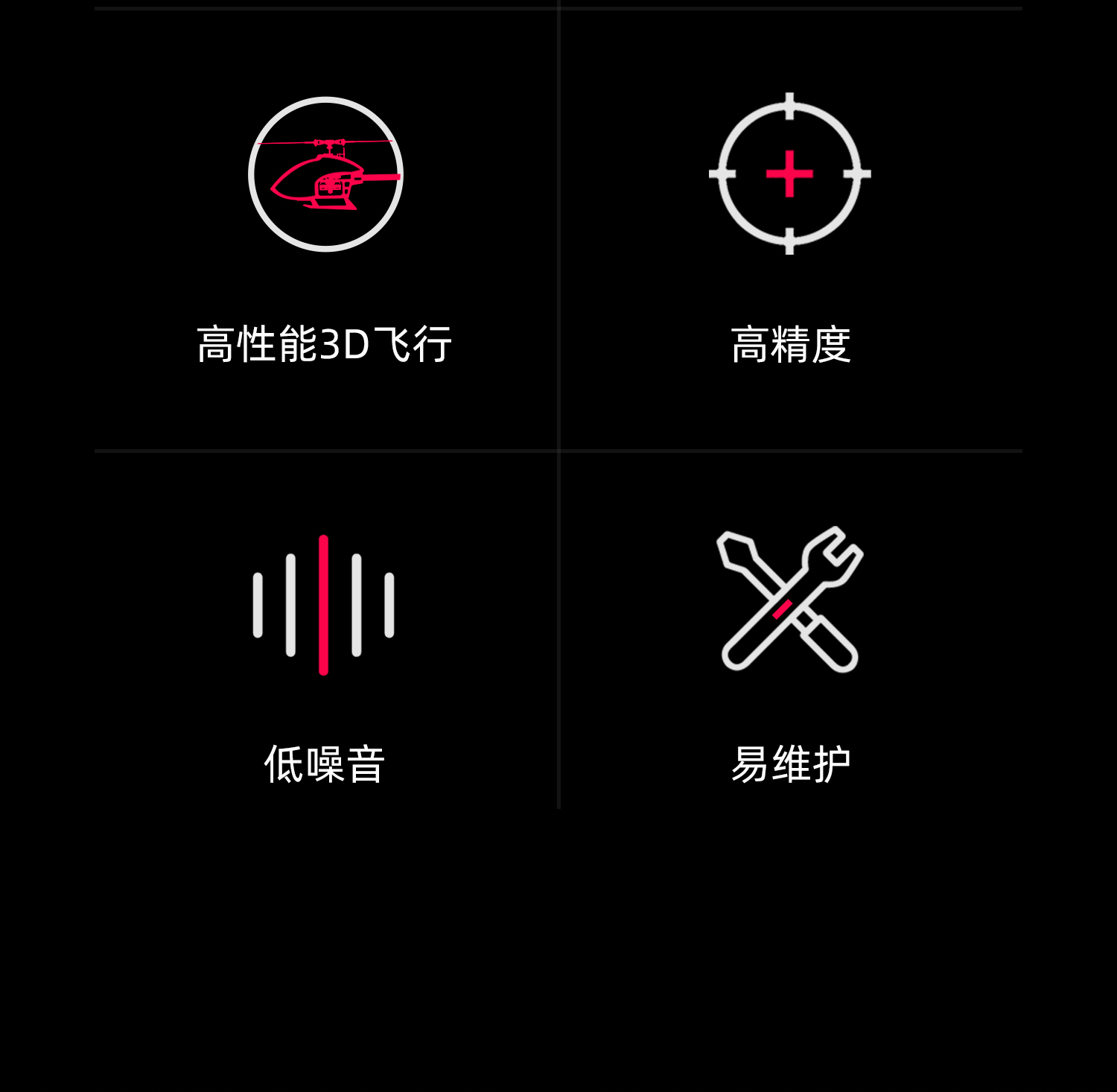 高性能3D飞行

高精度

低噪音

易维护