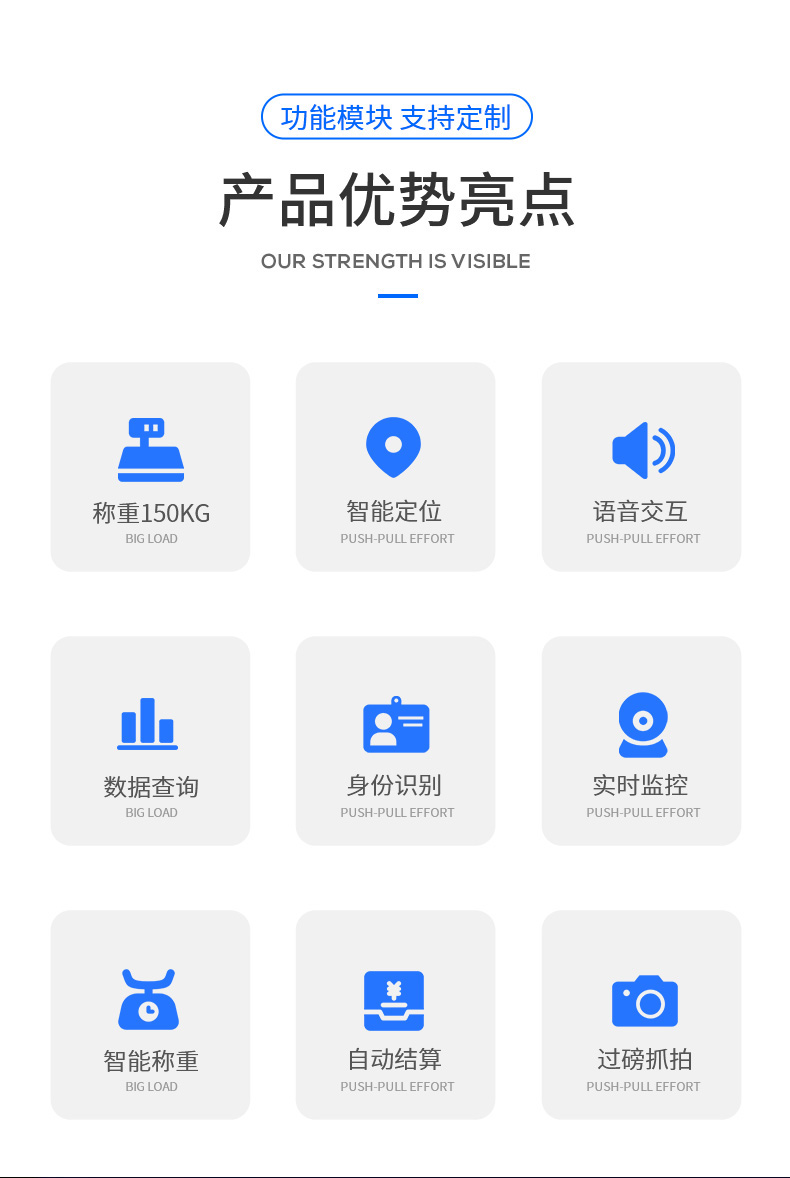 功能模块 支持定制

产品优势亮点

OUR STRENGTH IS VISIBLE

称重150KG
BIG LOAD

智能定位
PUSH-PULL EFFORT

语音交互
PUSH-PULL EFFORT

数据查询
BIG LOAD

身份识别
PUSH-PULL EFFORT

实时监控
PUSH-PULL EFFORT

智能称重
BIG LOAD

自动结算
PUSH-PULL EFFORT

过磅抓拍
PUSH-PULL EFFORT