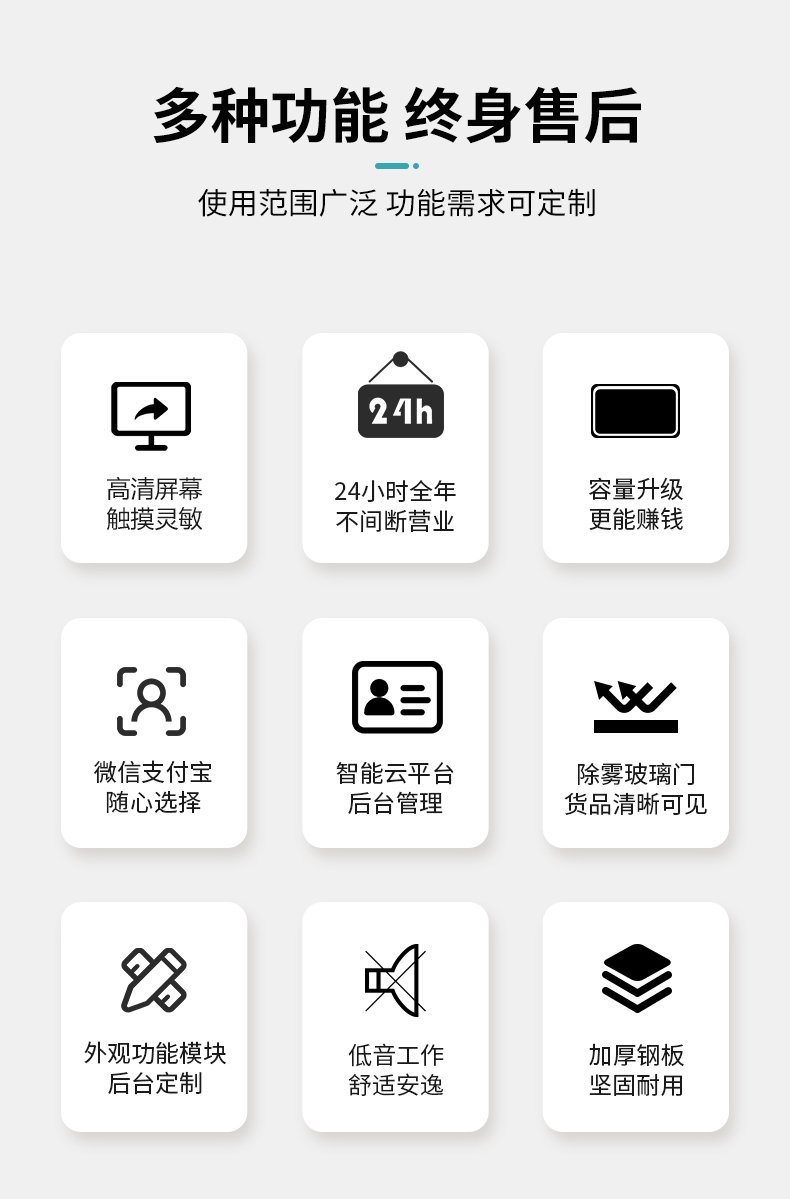 多种功能 终身售后

使用范围广泛 功能需求可定制

高清屏幕
触摸灵敏

24h

24小时全年
不间断营业

容量升级
更能赚钱

微信支付宝
随心选择

智能云平台
后台管理

除雾玻璃门
货品清晰可见

外观功能模块
后台定制

低音工作
舒适安逸

加厚钢板
坚固耐用