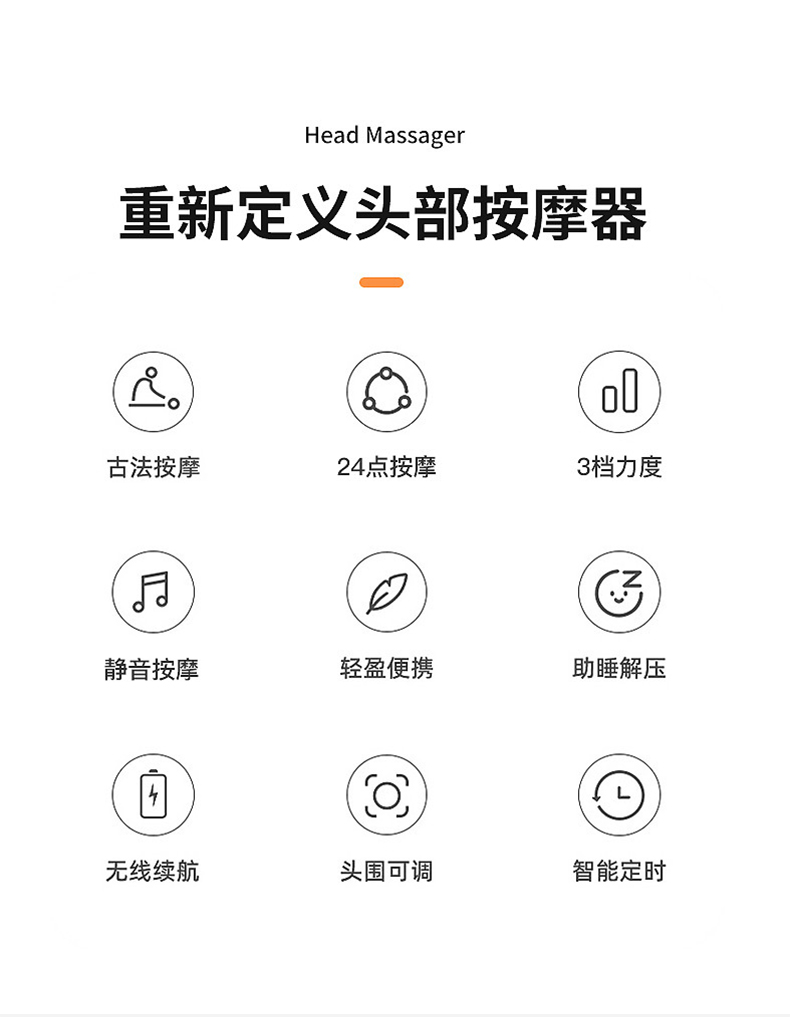 Head Massager

重新定义头部按摩器

古法按摩

24点按摩

3档力度

静音按摩

轻盈便携

助睡解压

无线续航

头围可调

智能定时