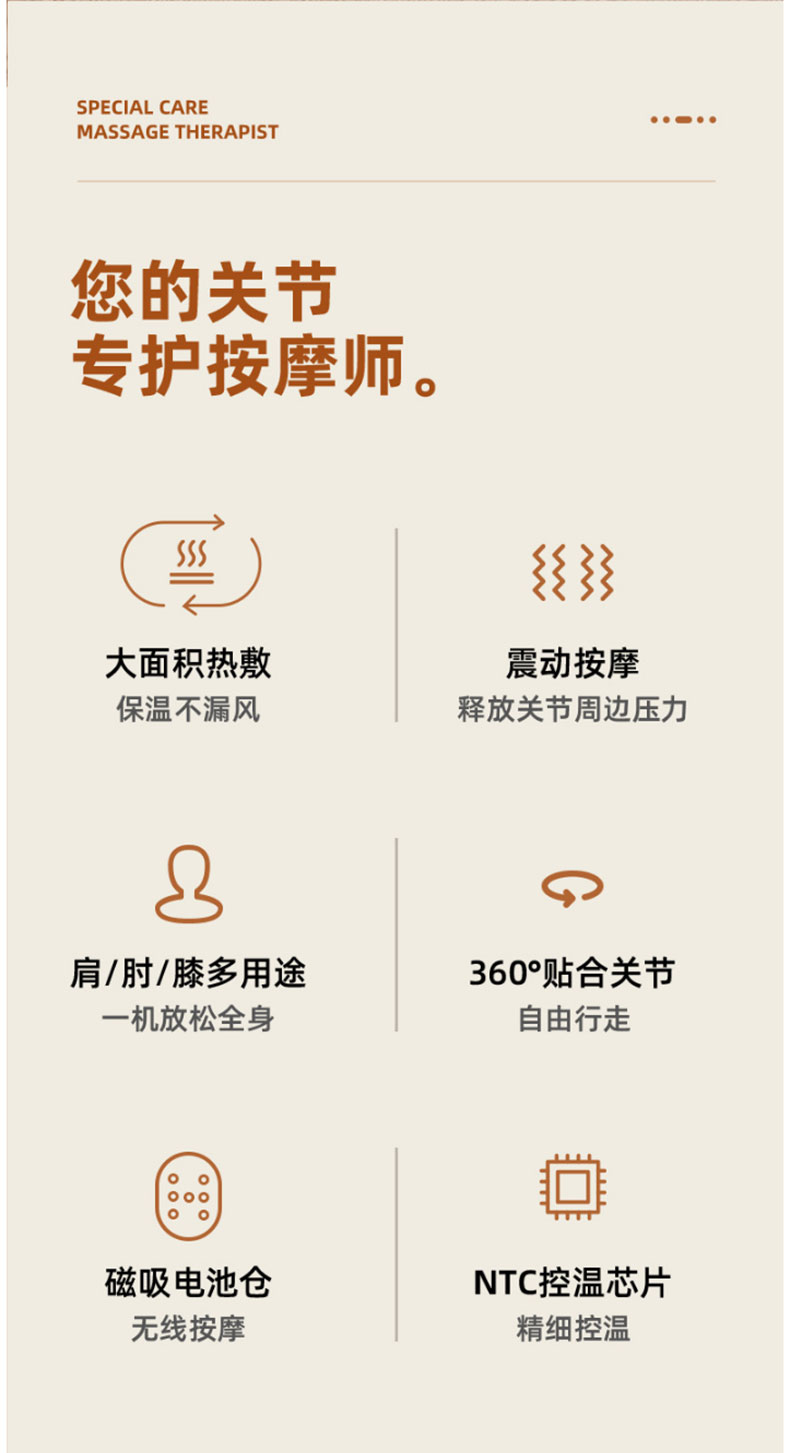 SPECIAL CARE
MASSAGE THERAPIST

您的关节
专护按摩师。

大面积热敷
保温不漏风

震动按摩
释放关节周边压力

肩/肘/膝多用途
一机放松全身

360°贴合关节
自由行走

磁吸电池仓
无线按摩

NTC控温芯片
精细控温