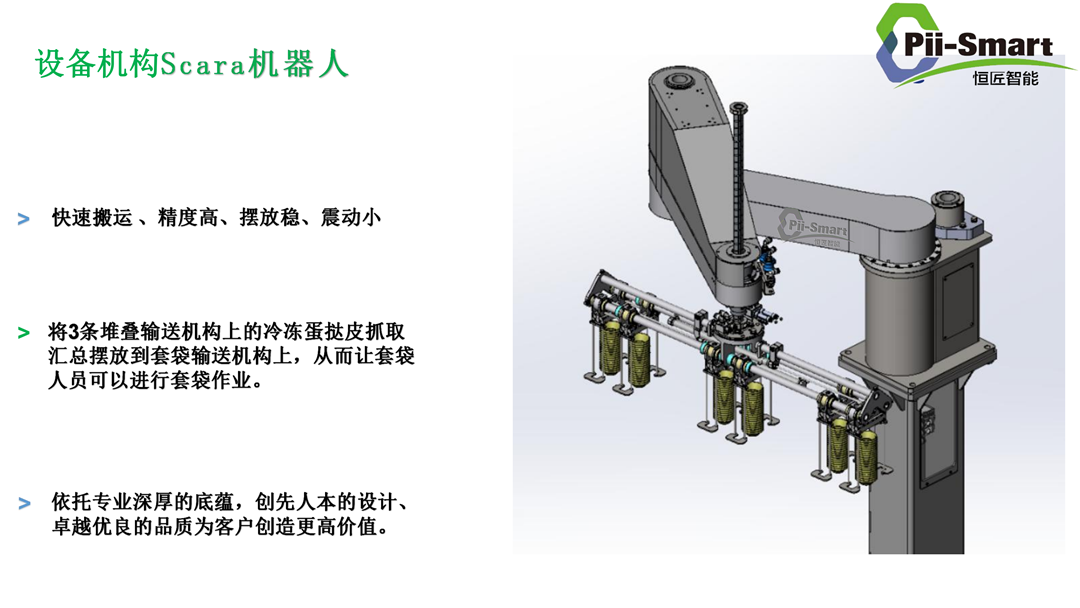 设备机构Scara机器人

Pii-Smart
恒匠智能

> 快速搬运 、精度高、摆放稳、震动小

> 将3条堆叠输送机构上的冷冻蛋挞皮抓取汇总摆放到套袋输送机构上，从而让套袋人员可以进行套袋作业。

> 依托专业深厚的底蕴，创先人本的设计、卓越优良的品质为客户创造更高价值。

Pii-Smart
恒匠智能