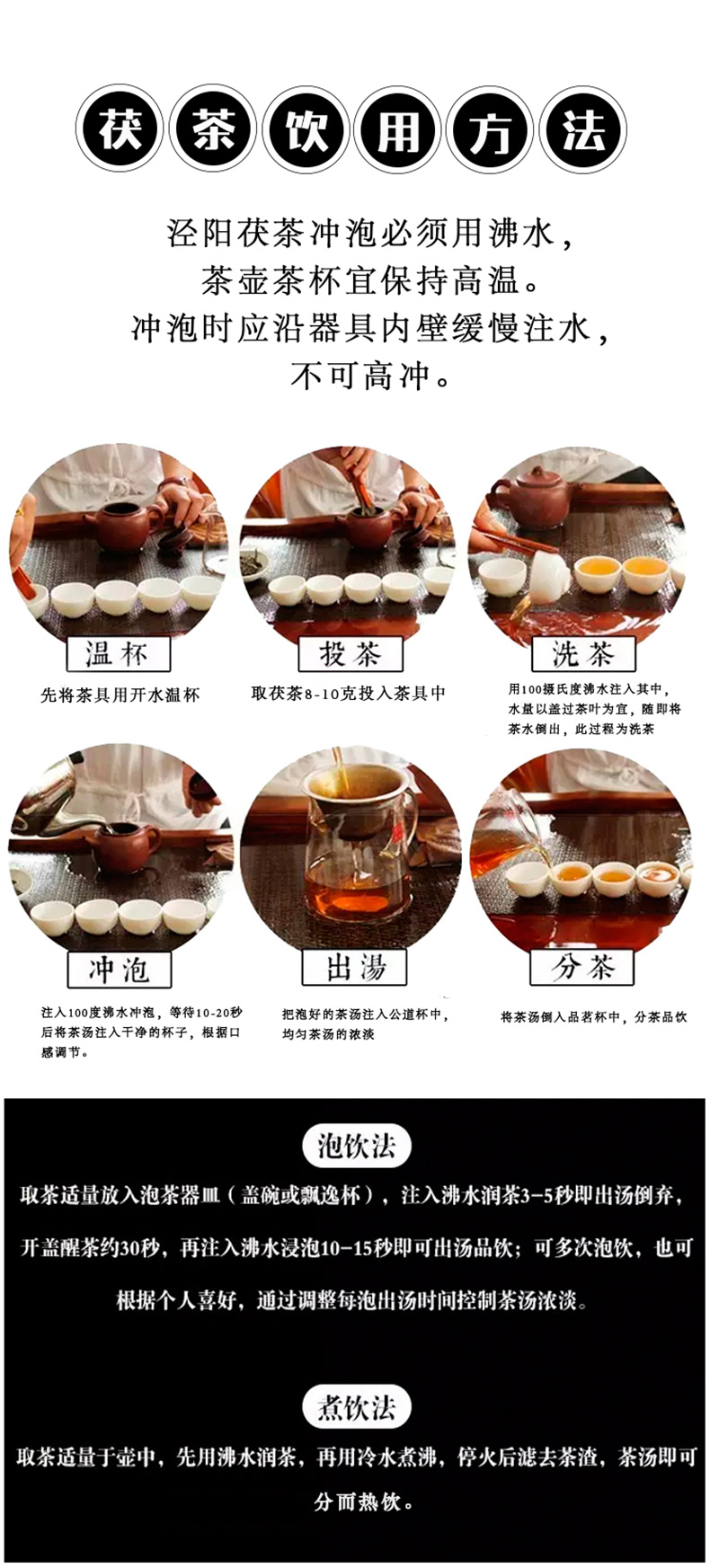 茯茶饮用方法

泾阳茯茶冲泡必须用沸水，
茶壶茶杯宜保持高温。
冲泡时应沿器具内壁缓慢注水，
不可高冲。

温杯
先将茶具用开水温杯

投茶
取茯茶8-10克投入茶具中

洗茶
用100摄氏度沸水注入其中，水量以盖过茶叶为宜，随即将茶水倒出，此过程为洗茶

冲泡
注入100度沸水冲泡，等待10-20秒后将茶汤注入干净的杯子，根据口感调节。

出汤
把泡好的茶汤注入公道杯中，均匀茶汤的浓淡

分茶
将茶汤倒入品茗杯中，分茶品饮

泡饮法
取茶适量放入泡茶器皿（盖碗或飘逸杯），注入沸水润茶3-5秒即出汤倒弃，开盖醒茶约30秒，再注入沸水浸泡10-15秒即可出汤品饮；可多次泡饮，也可根据个人喜好，通过调整每泡出汤时间控制茶汤浓淡。

煮饮法
取茶适量于壶中，先用沸水润茶，再用冷水煮沸，停火后滤去茶渣，茶汤即可分而热饮。