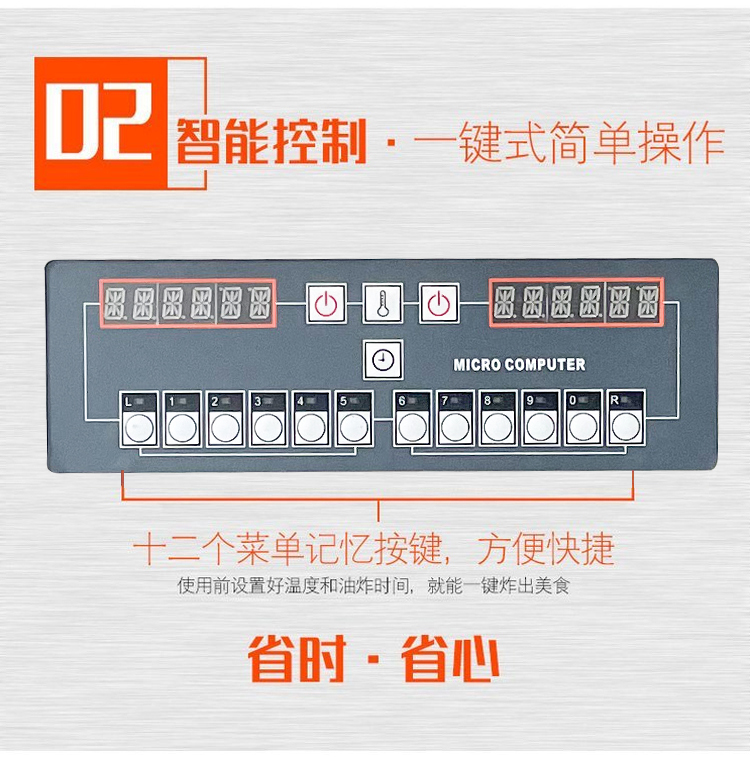 02 智能控制 · 一键式简单操作

MICRO COMPUTER

L 1 2 3 4 5 6 7 8 9 0 R

十二个菜单记忆按键，方便快捷
使用前设置好温度和油炸时间，就能一键炸出美食

省时 · 省心